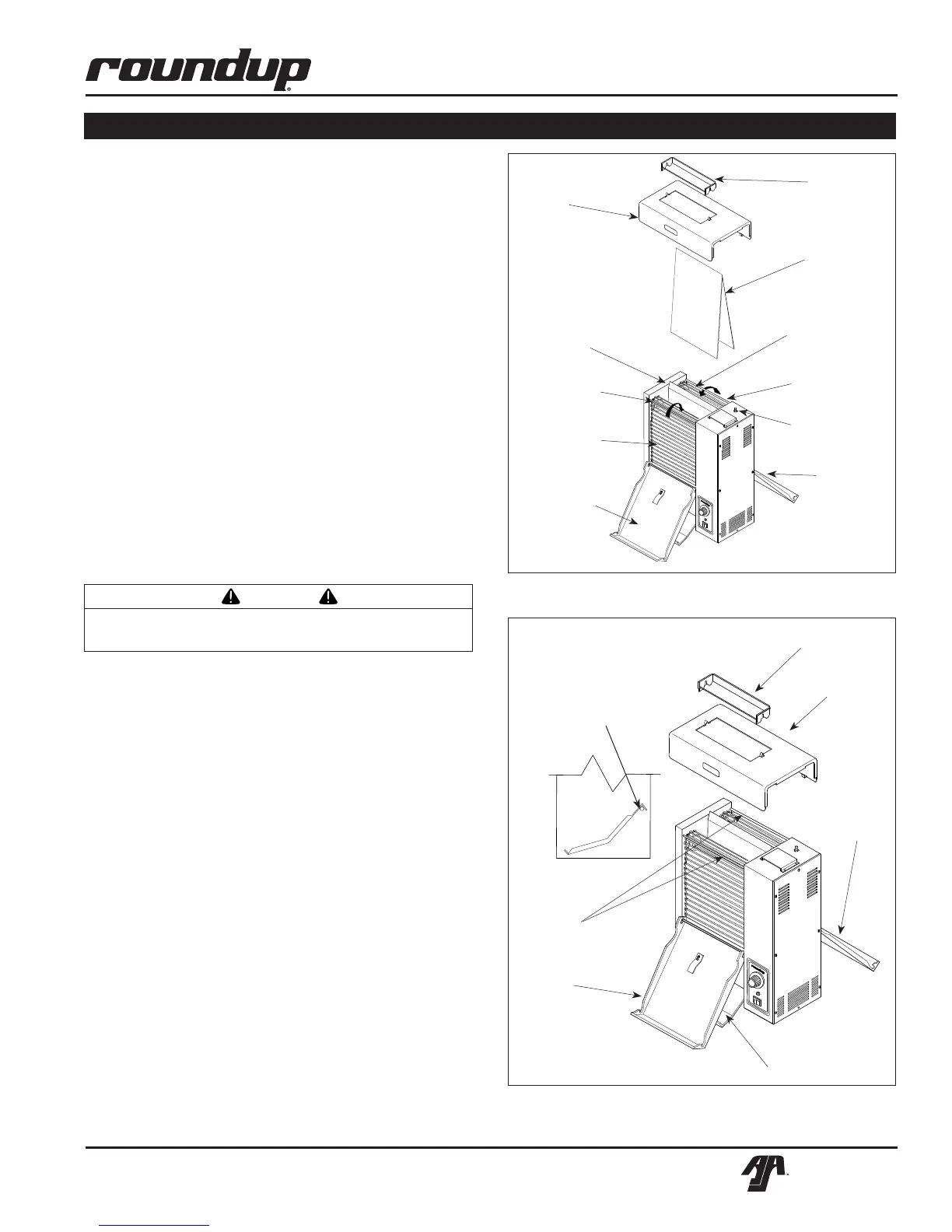 roundup®