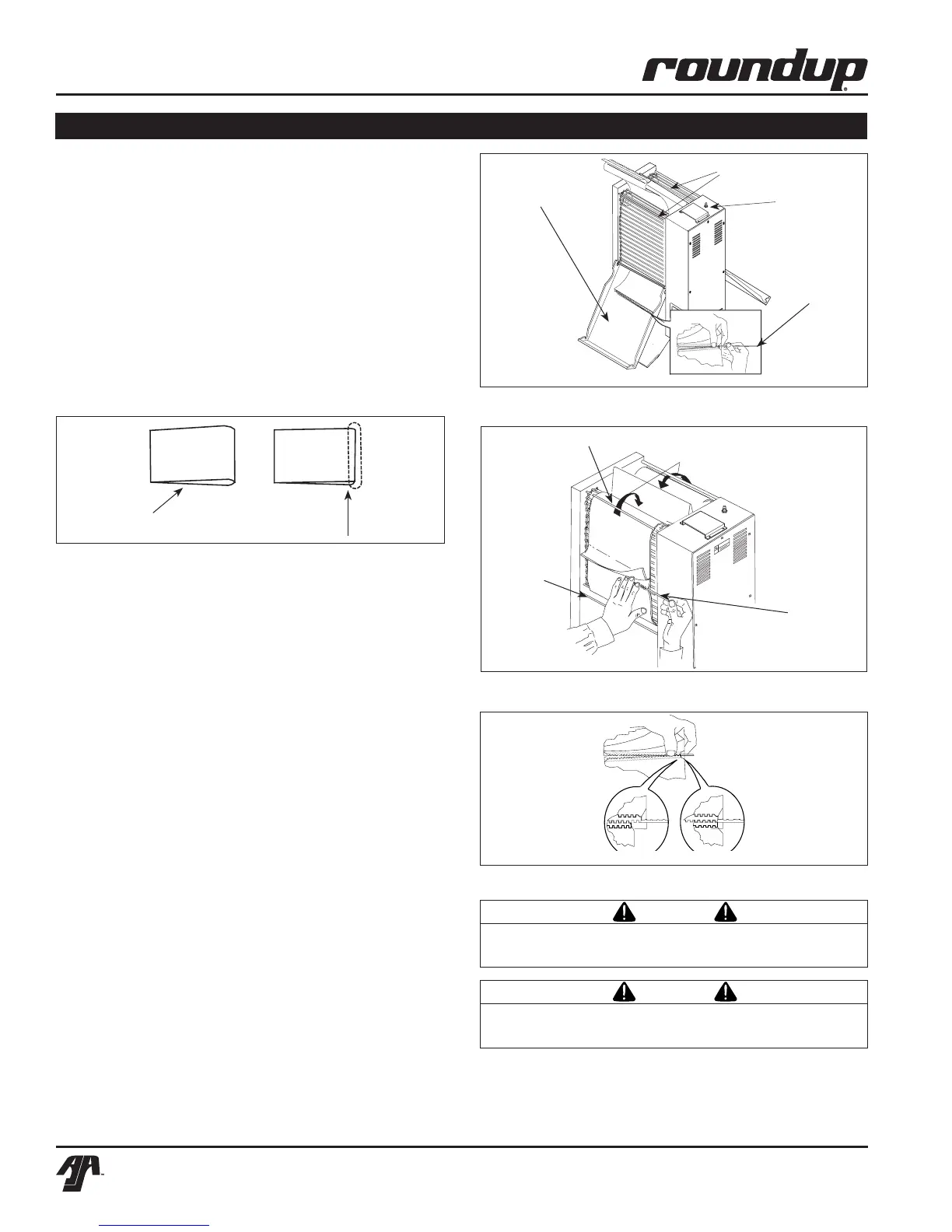 roundup®