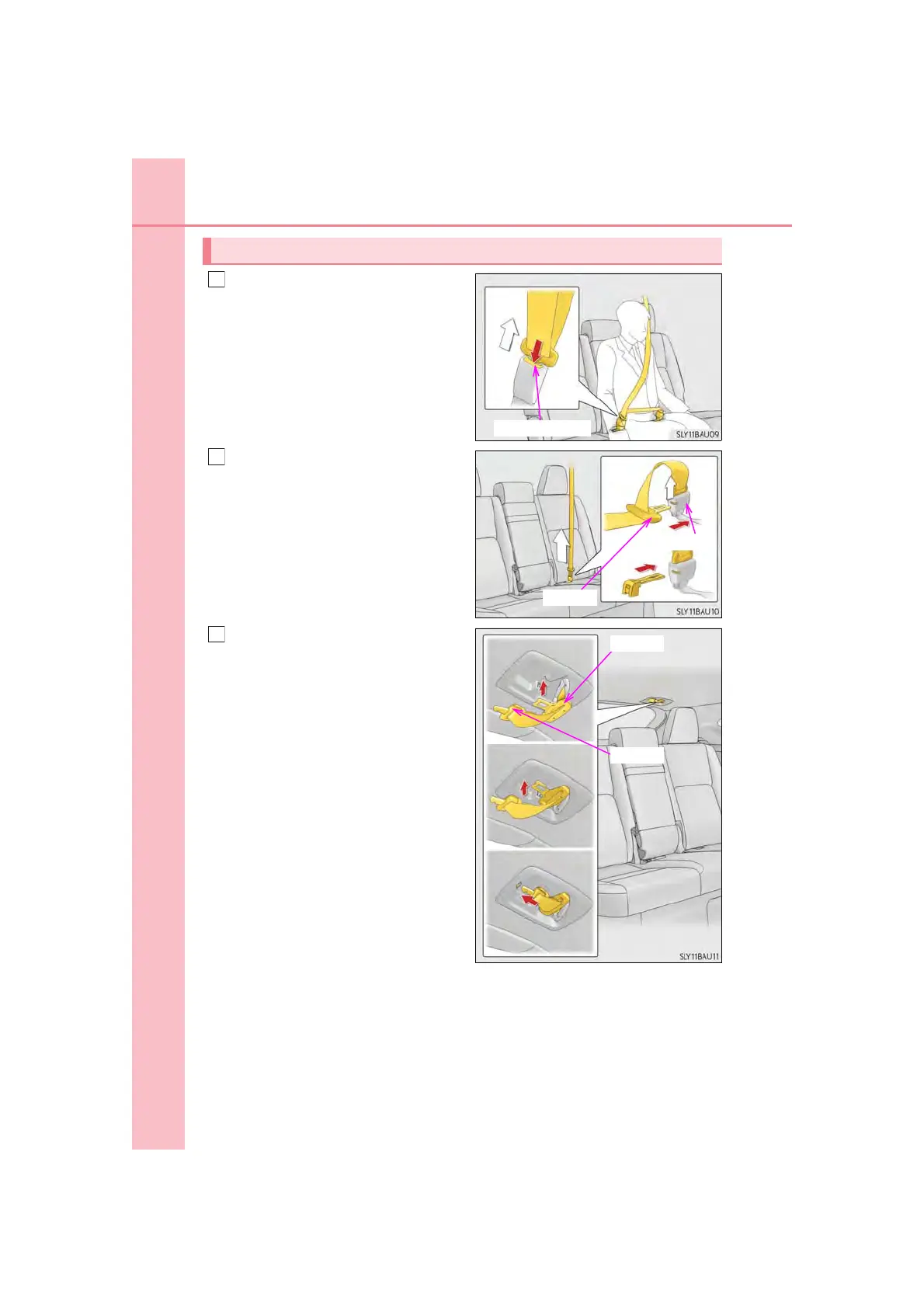 SLY11BAU09

SLY11BAU10

SLY11BAU11