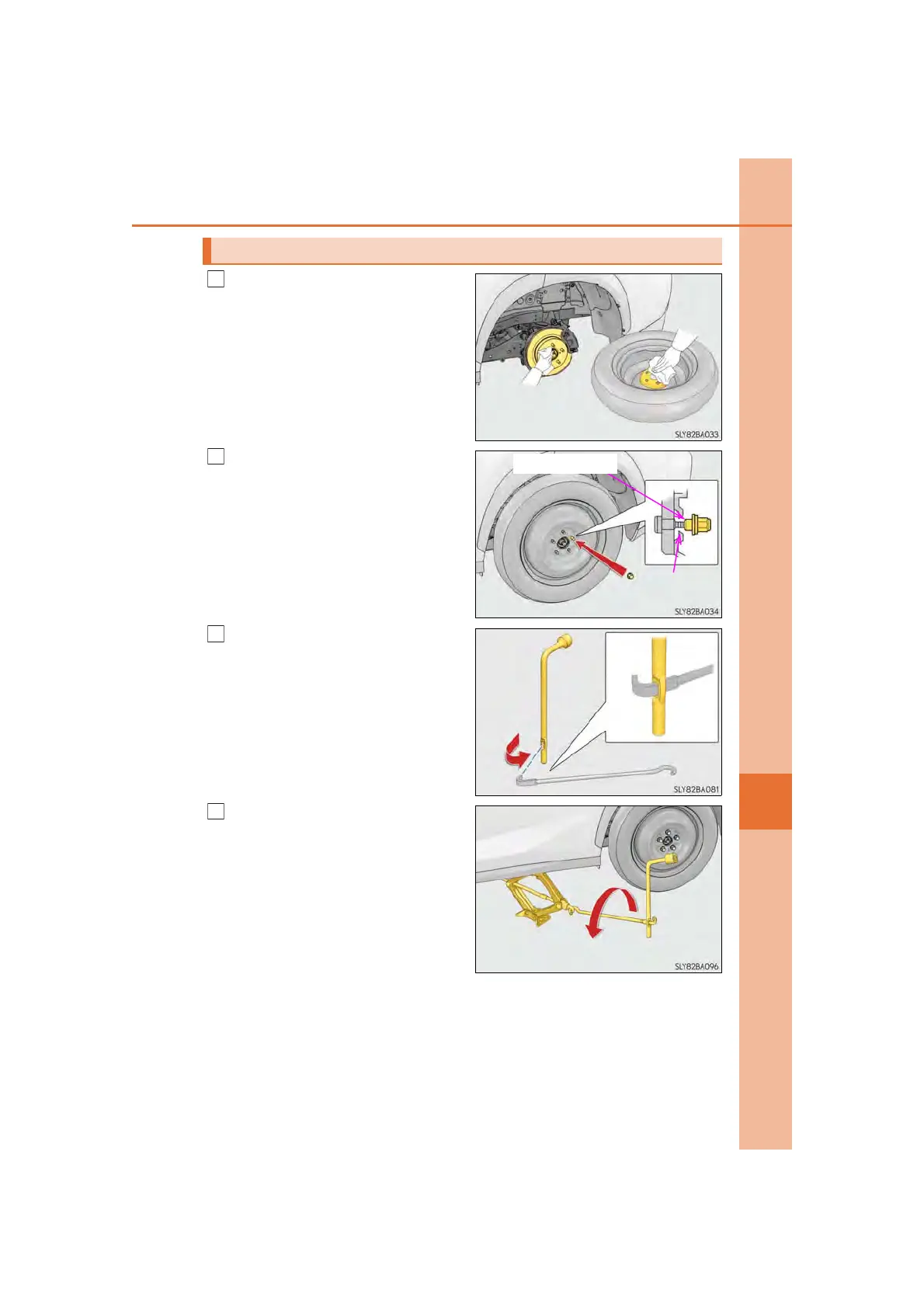 SLY82BA033

SLY82BA034

SLY82BA081

SLY82BA096