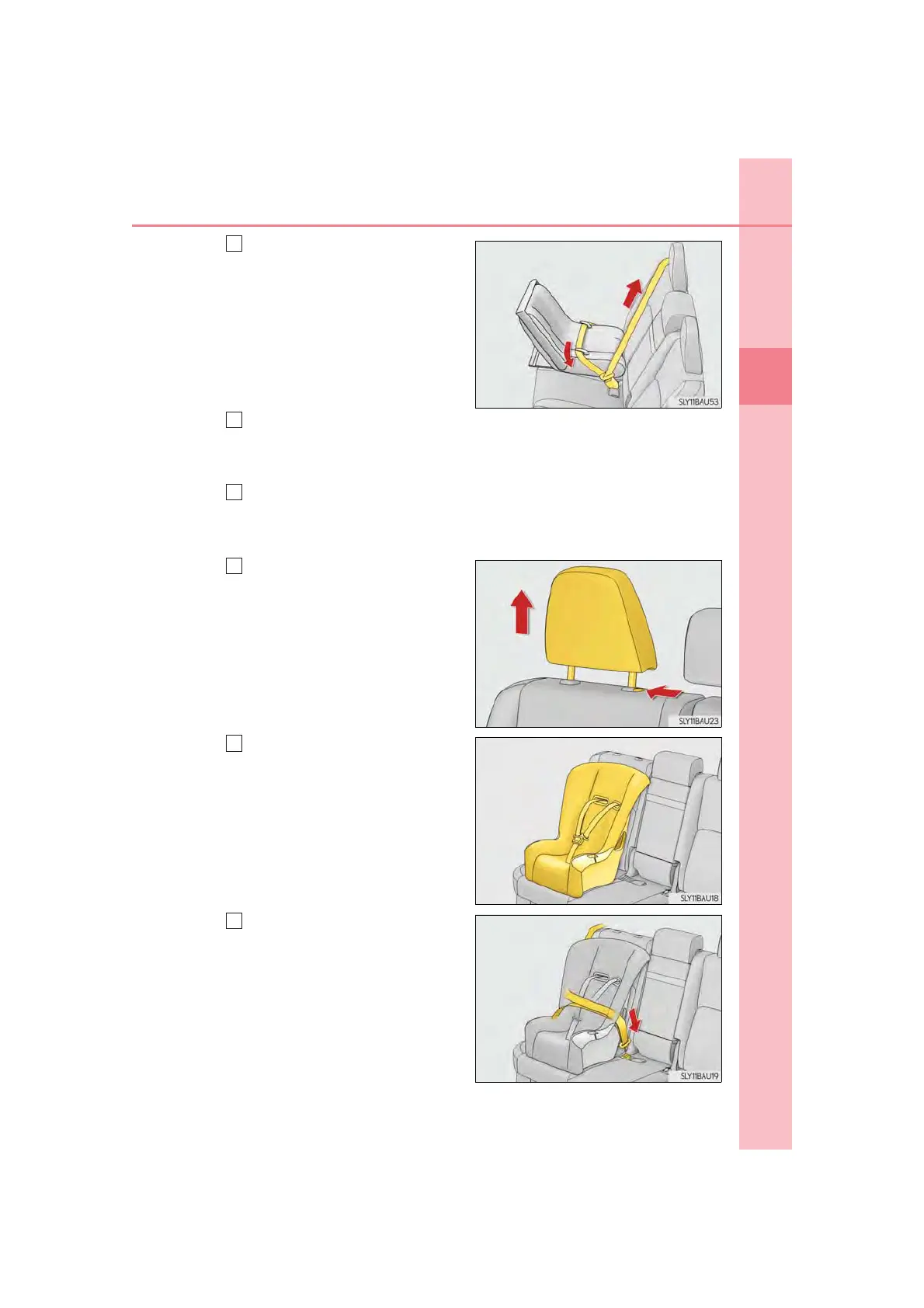 SLY11BAU53

SLY11BAU23

SLY11BAU18

SLY11BAU19