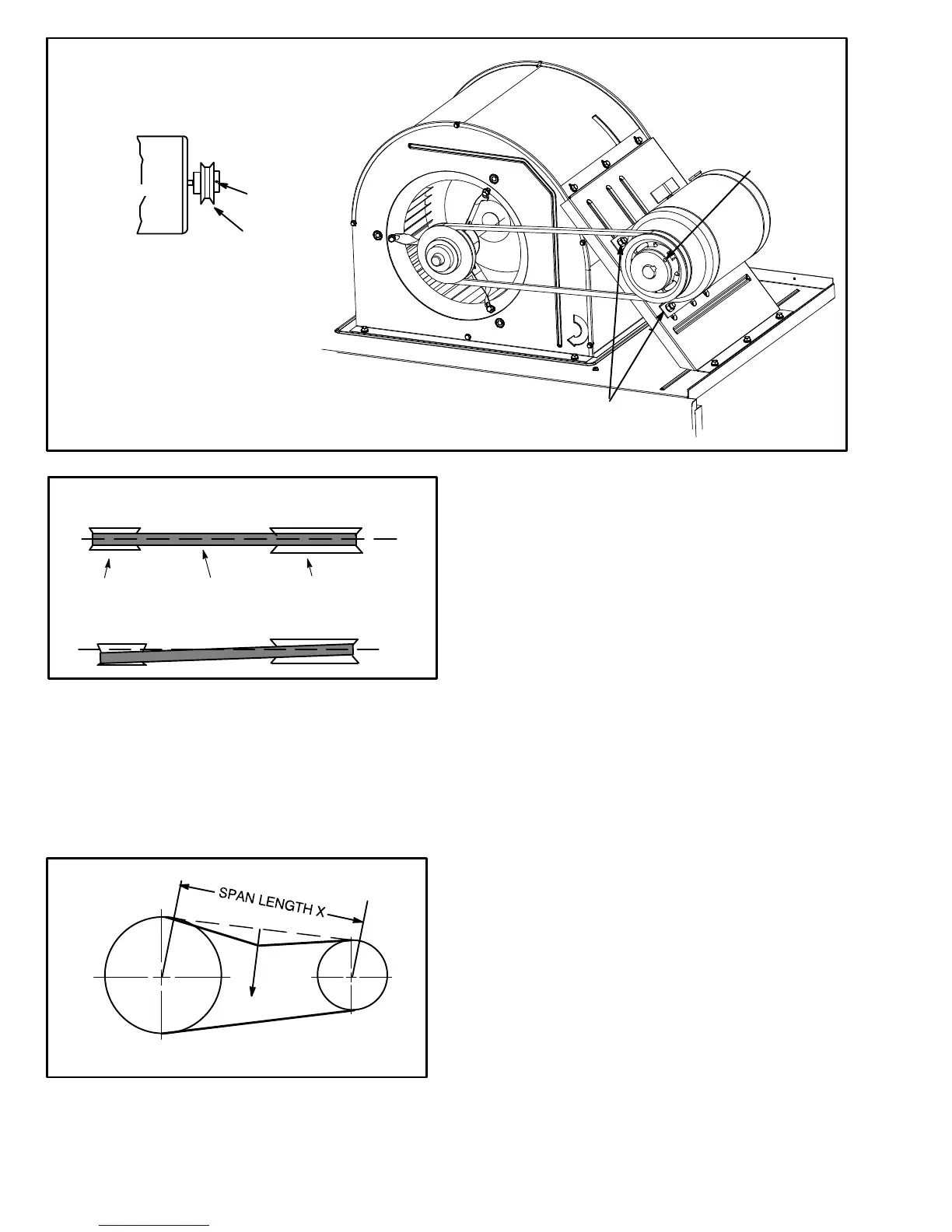 SPAN LENGTH X