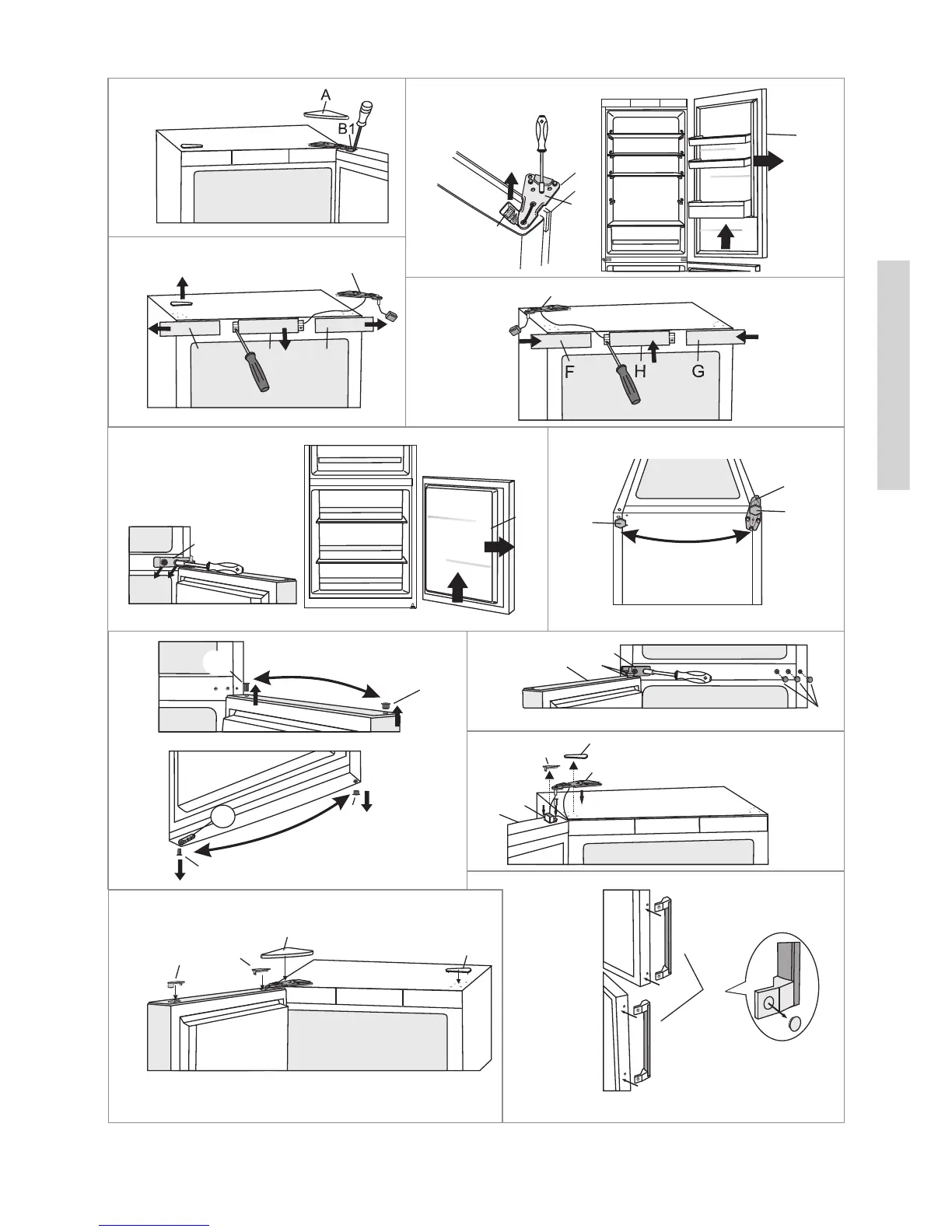 A
B1
F
H
G