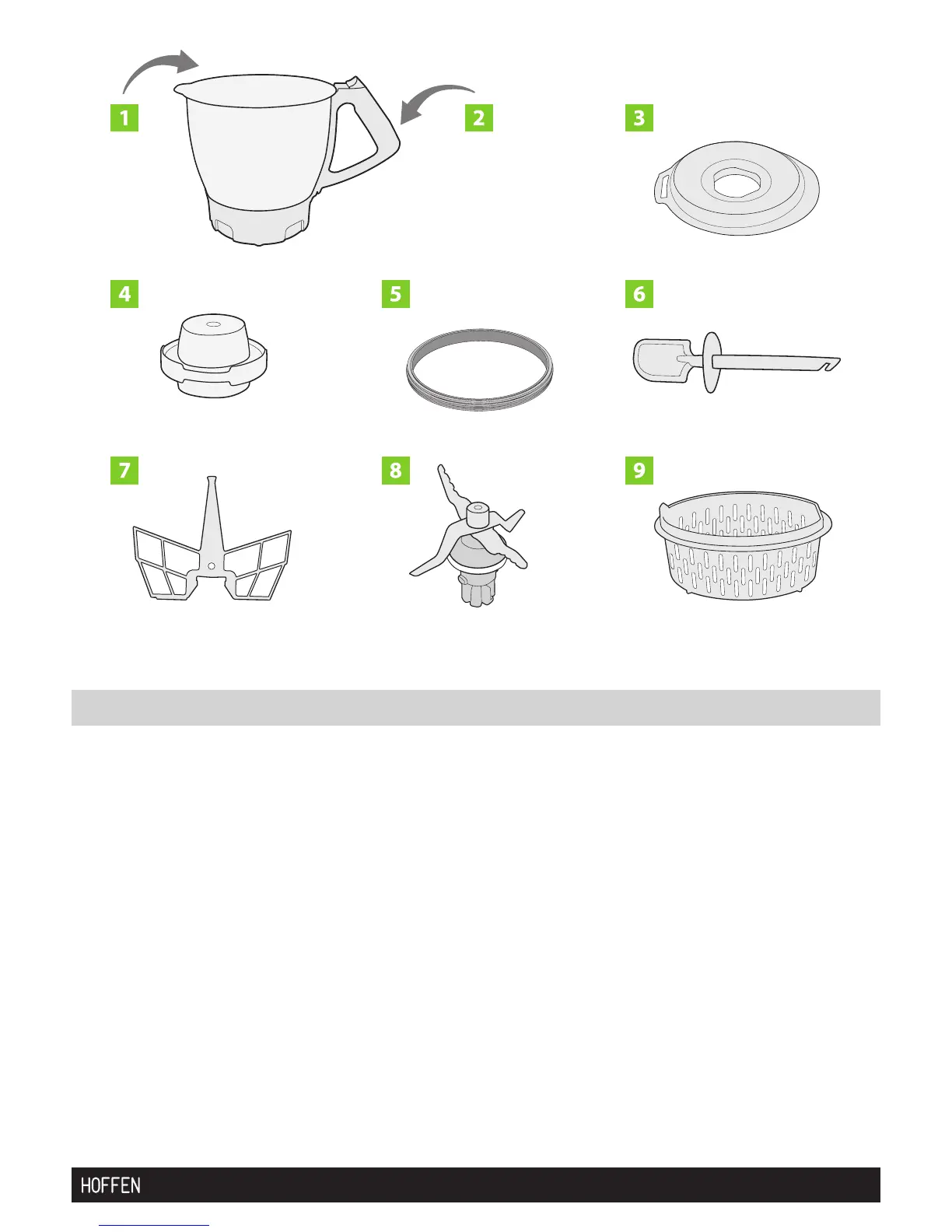 1
2
3
4
5
6
7
8
9

HOFFEN