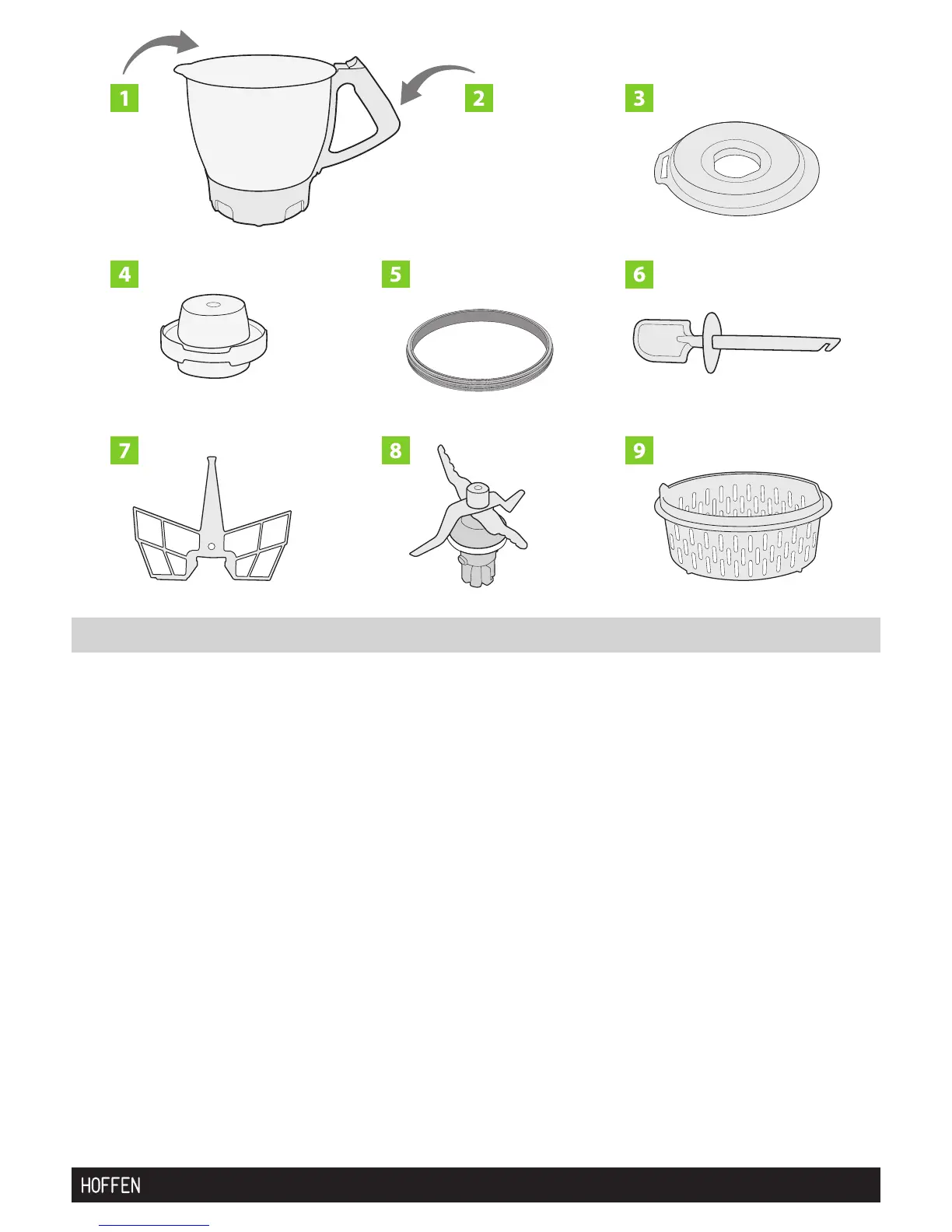 1
2
3
4
5
6
7
8
9

HOFFEN