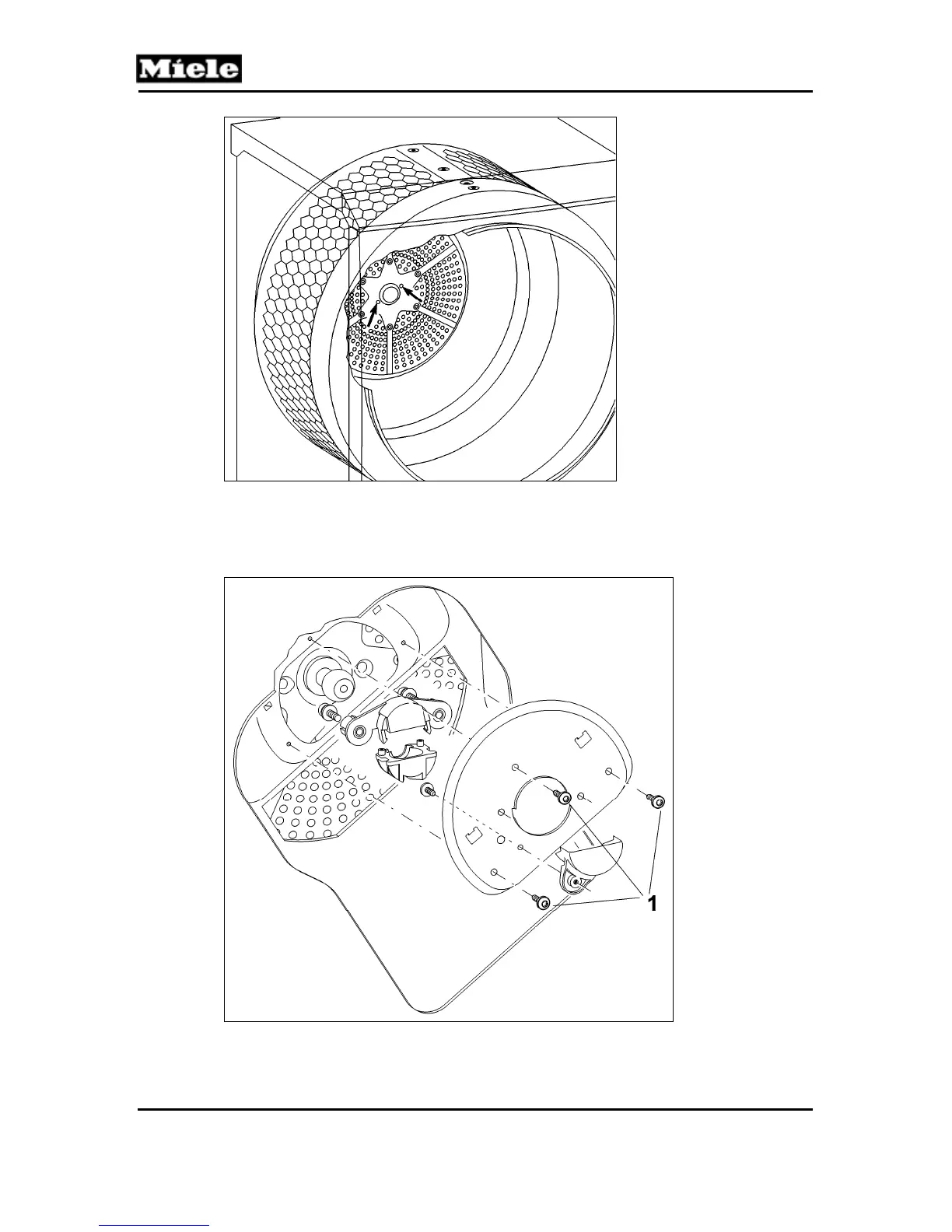 Miele

1