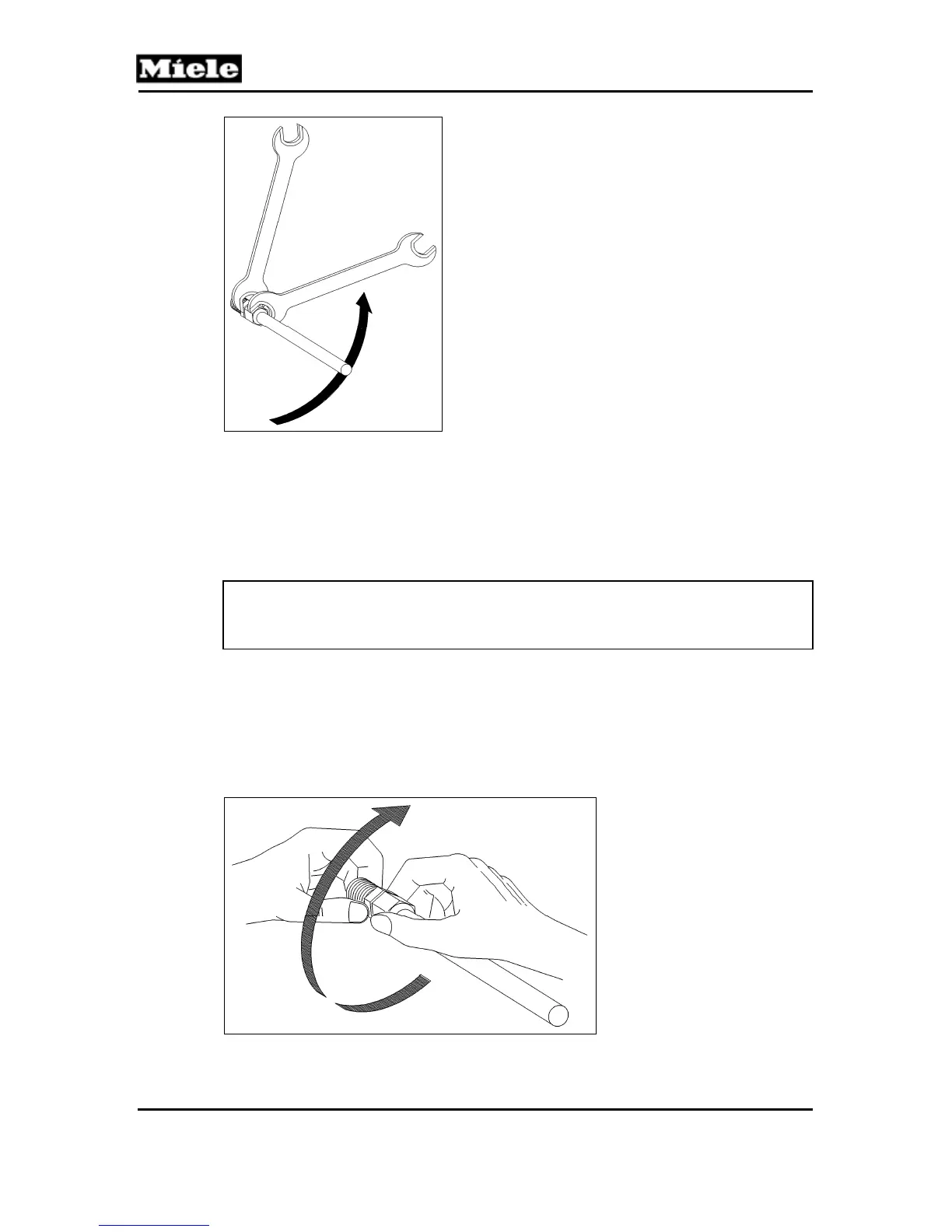 Miele