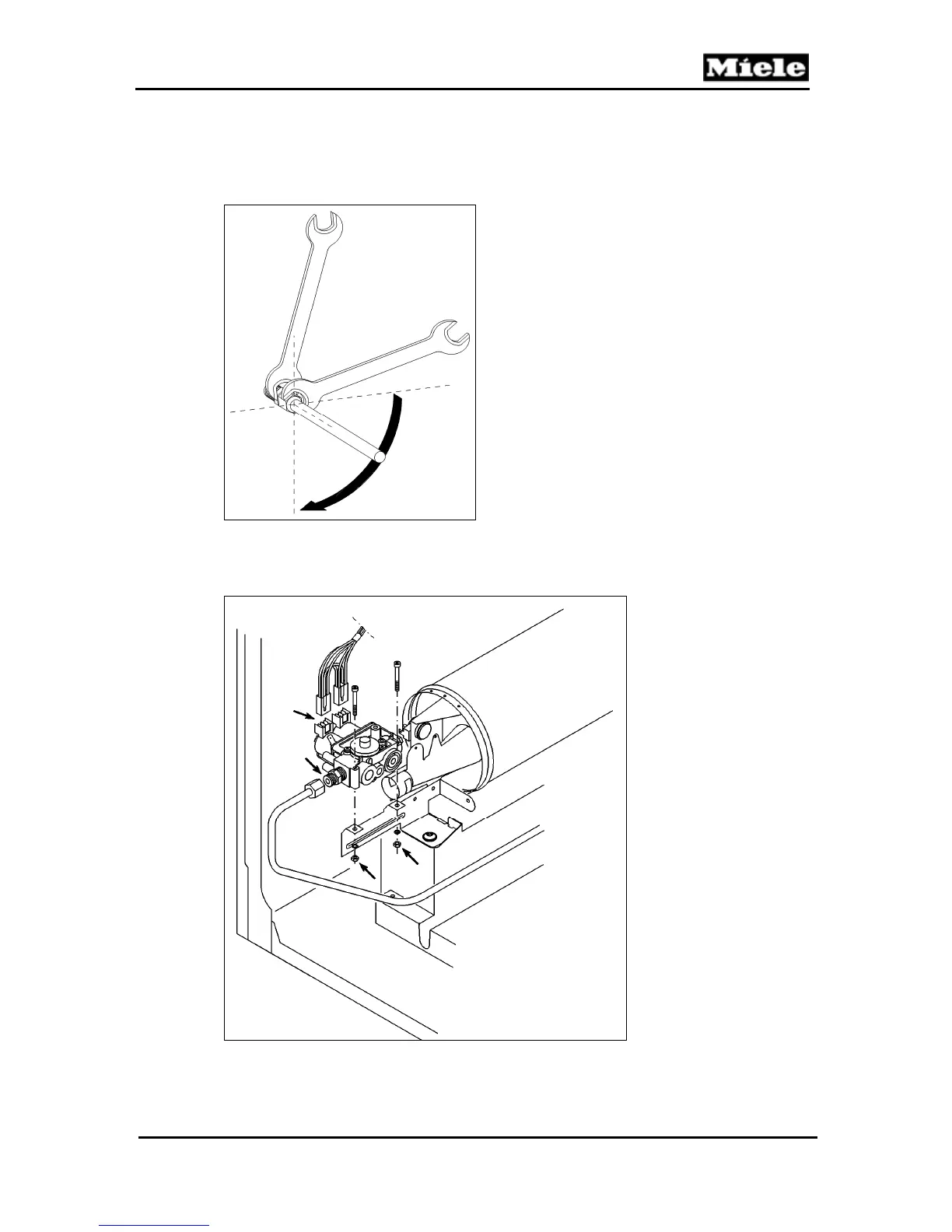 Miele