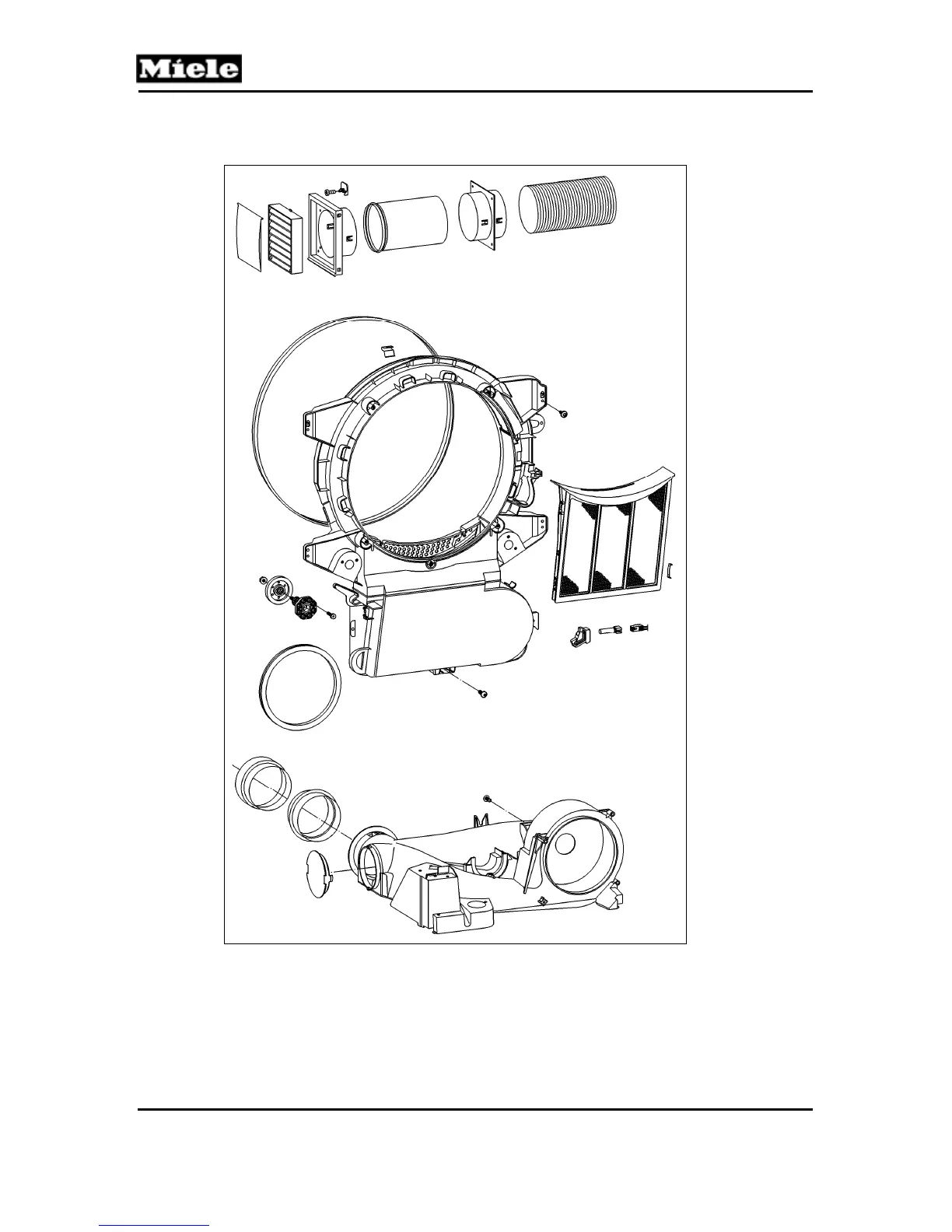 Miele