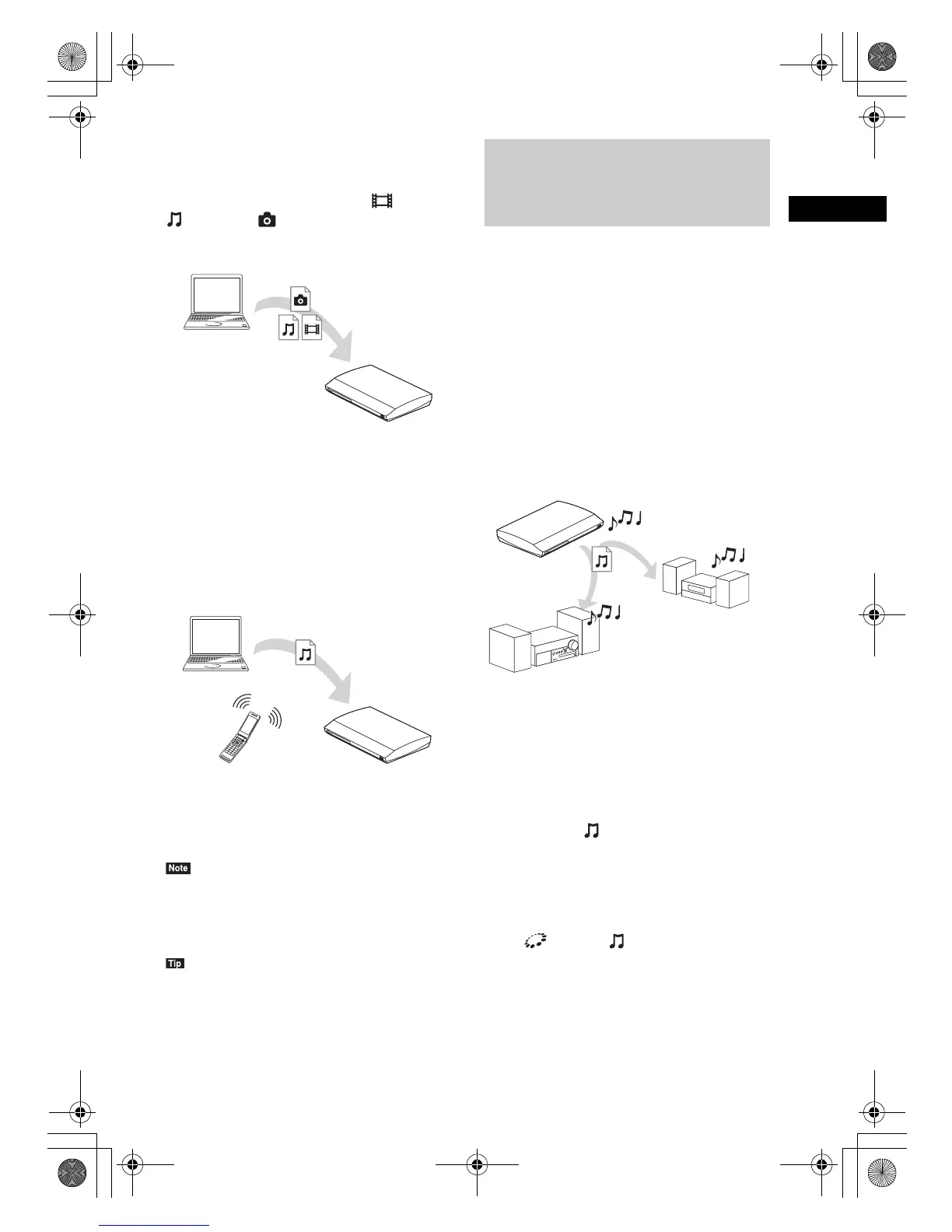 Note

Tip