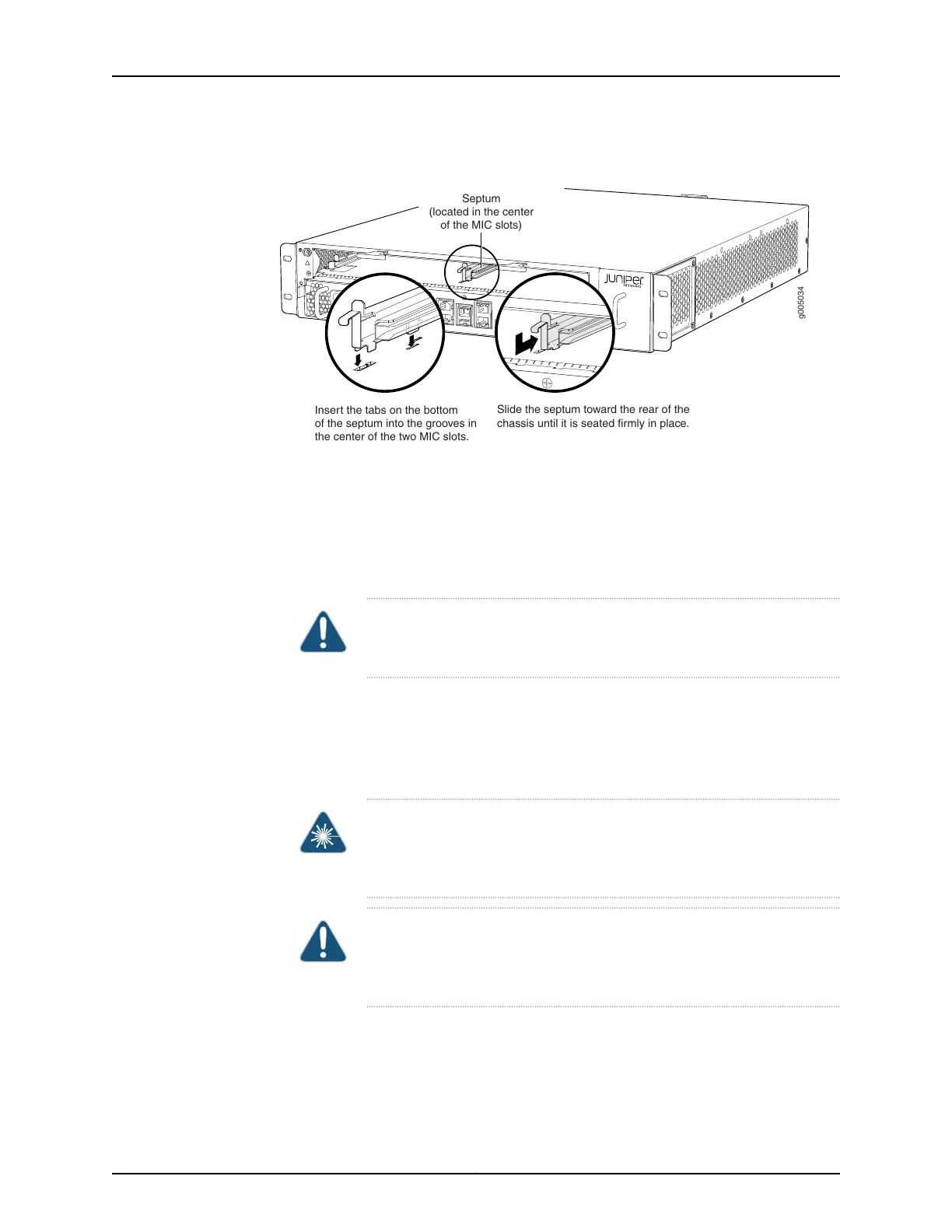 Septum
(located in the center
of the MIC slots)

JUNIPer
NETWORKS

g005034

Insert the tabs on the bottom of the septum into the grooves in the center of the two MIC slots.

Slide the septum toward the rear of the chassis until it is seated firmly in place.