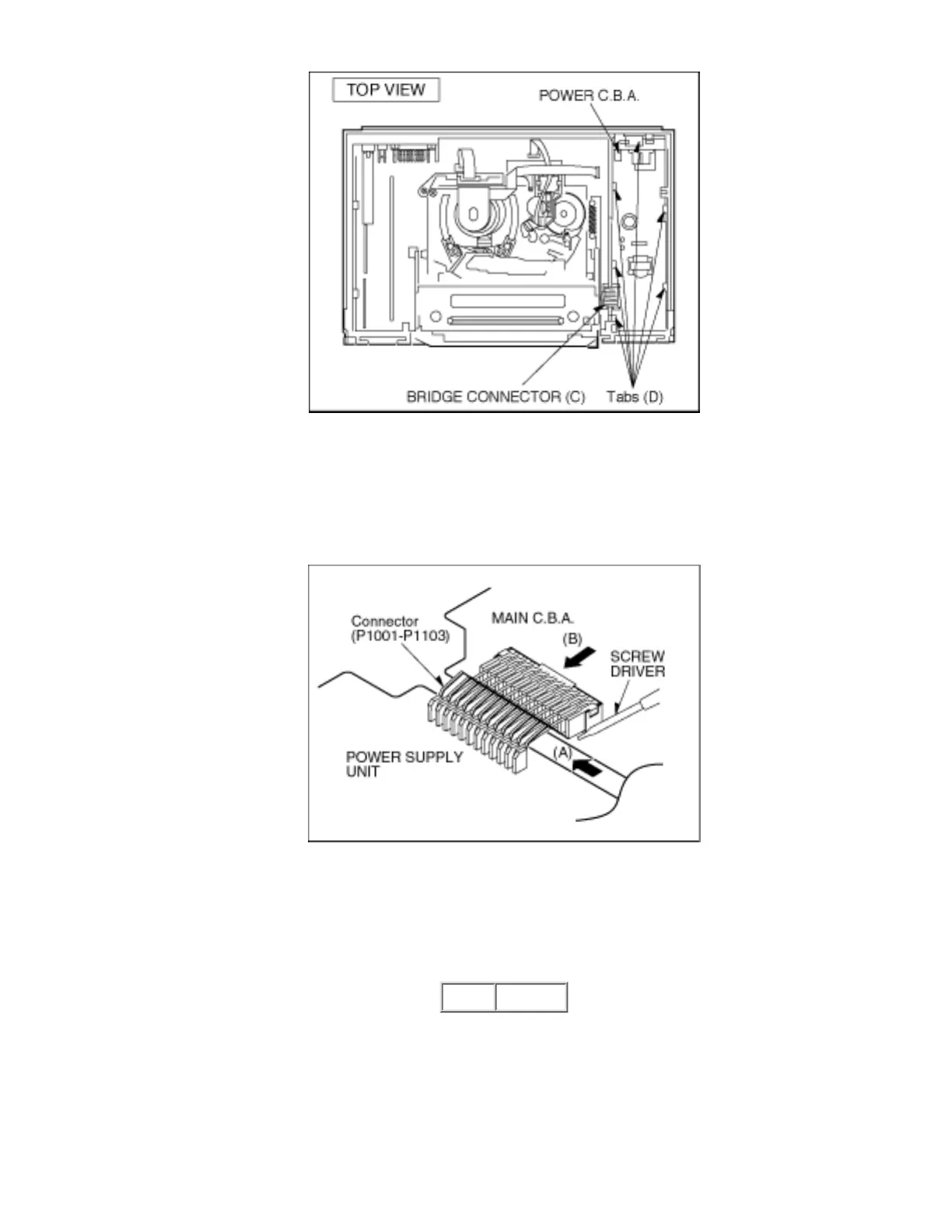 TOP VIEW

POWER C.B.A.

BRIDGE CONNECTOR (C)

Tabs (D)

Connector (P1001-P1103)

MAIN C.B.A.

(B)

SCREW DRIVER

POWER SUPPLY UNIT

(A)