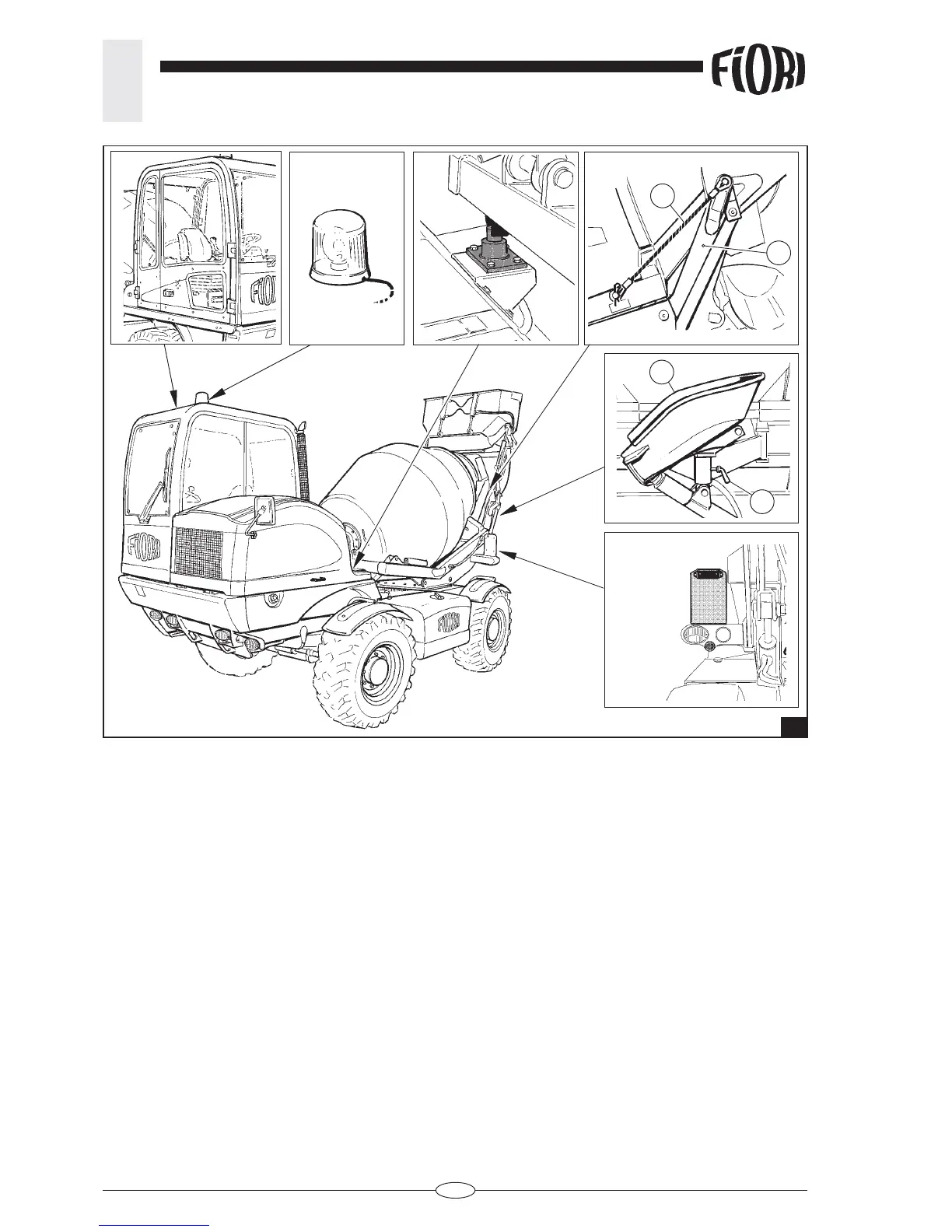 FIORI

FIORI

FIORI

FIORI