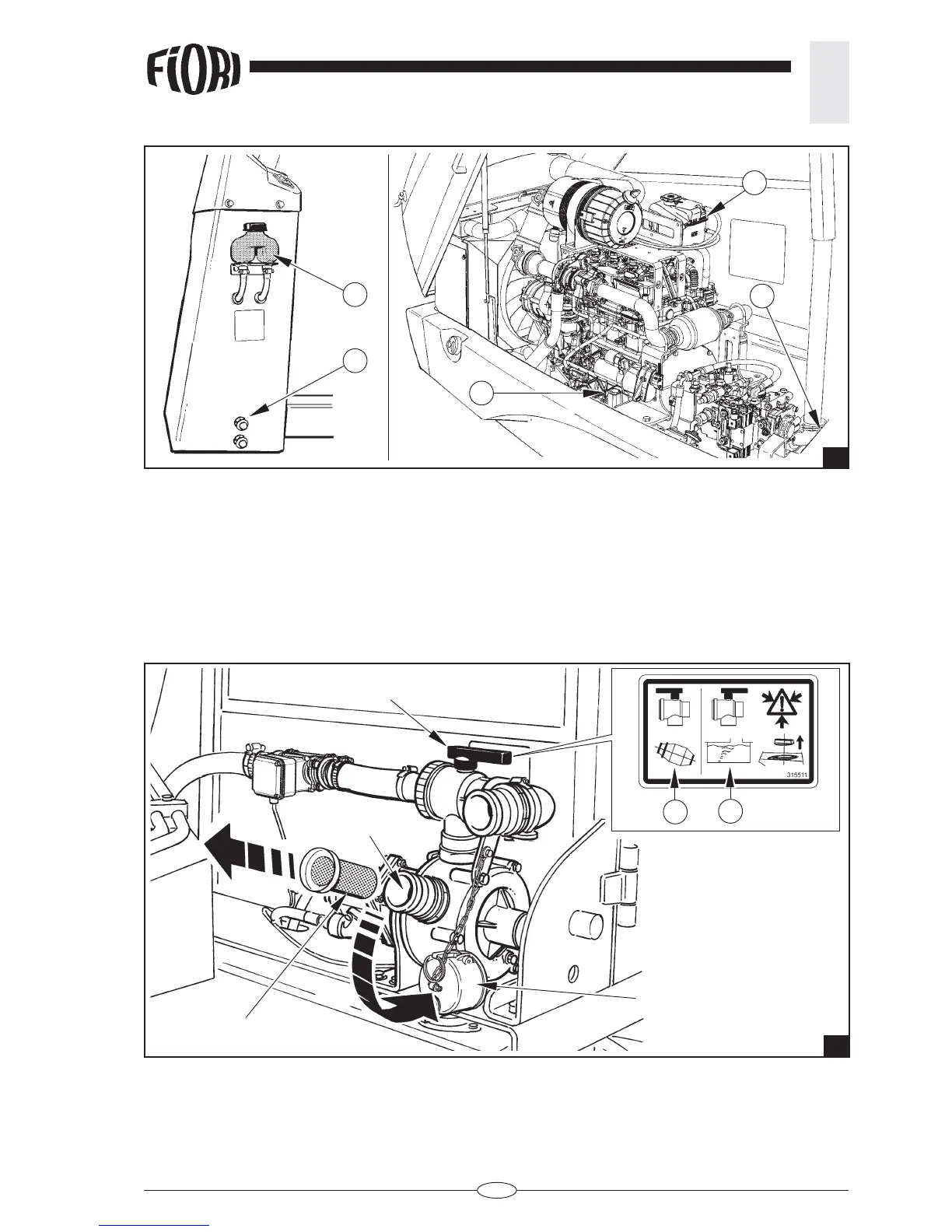 FIORI

315511