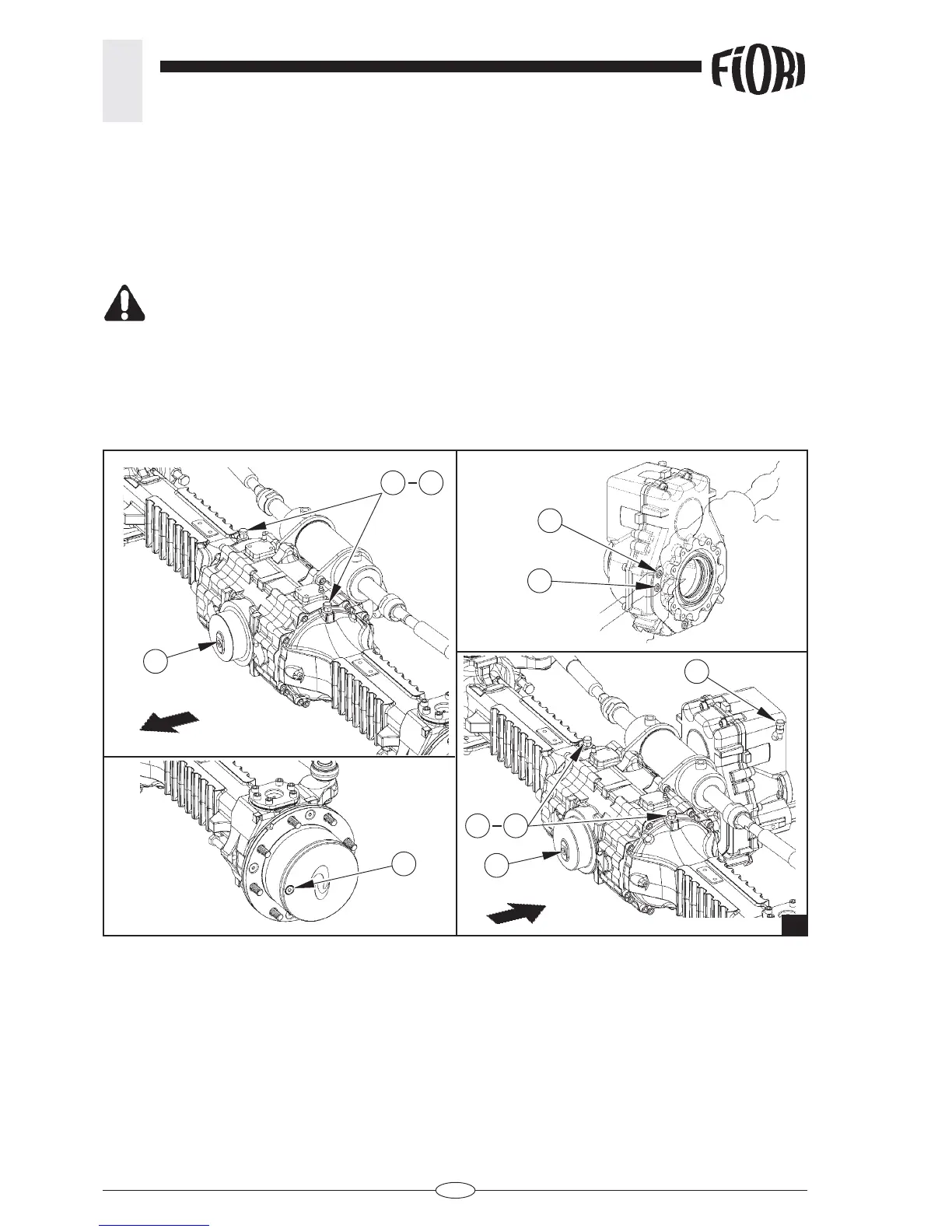 FIORI