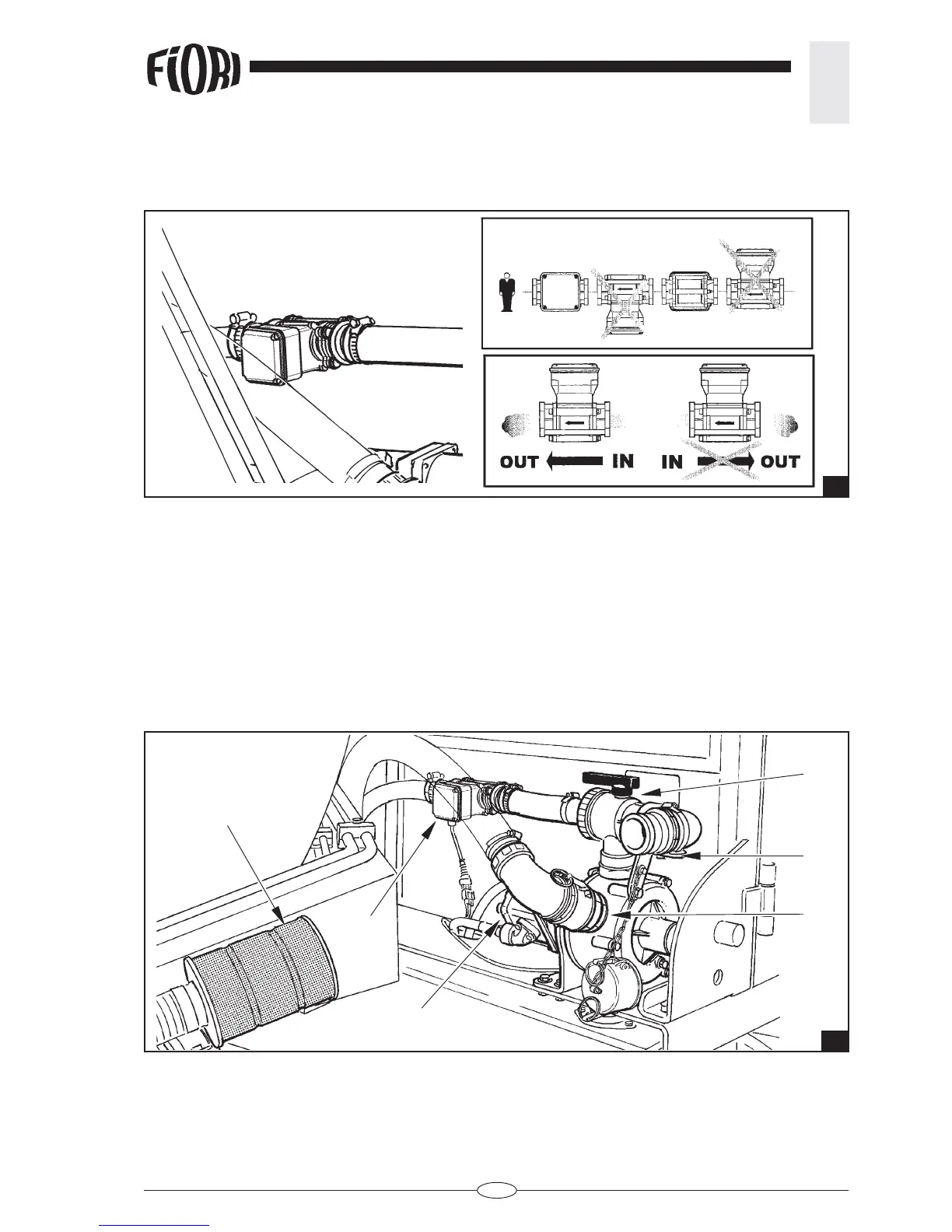 FIORI

OUT IN IN OUT