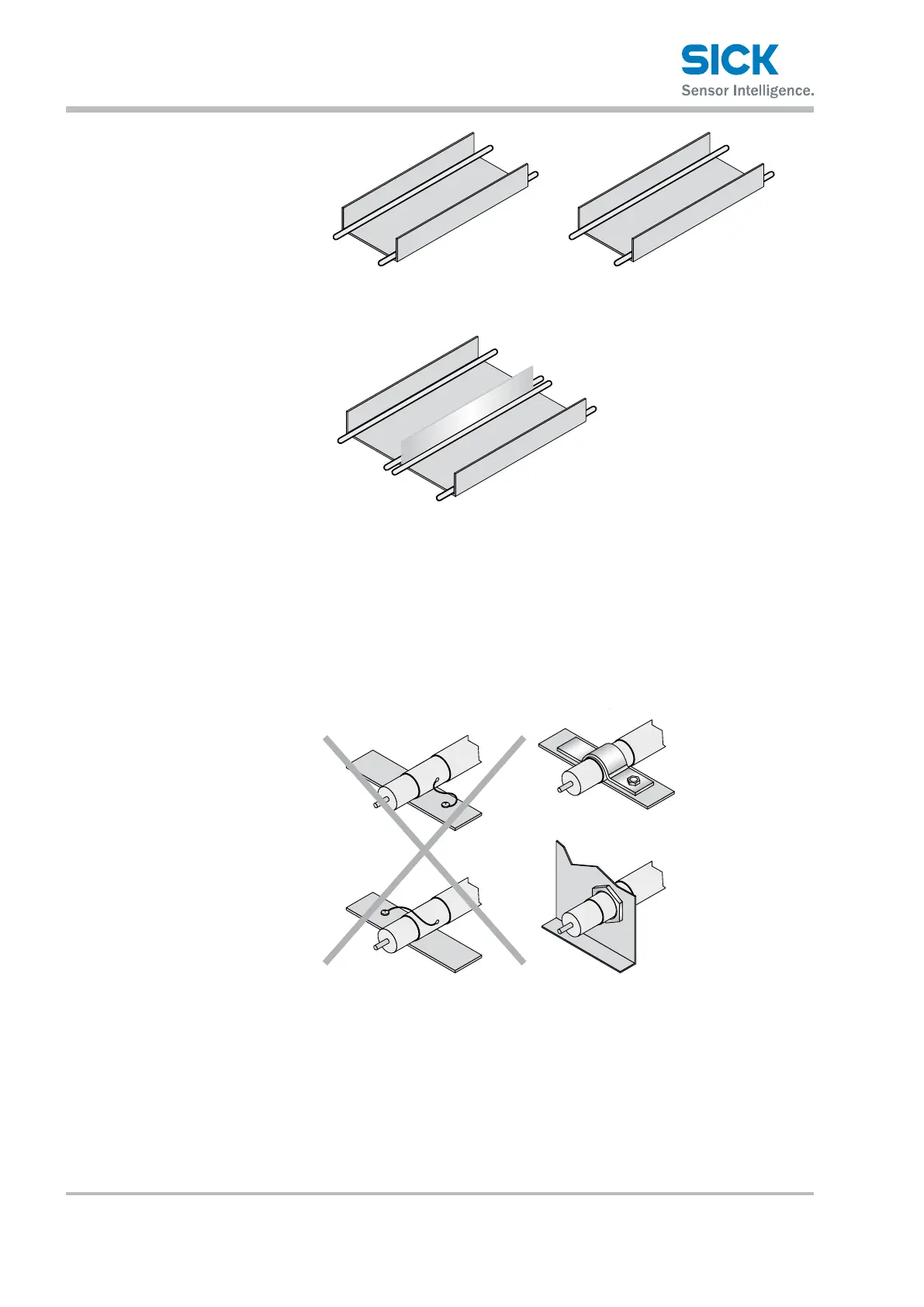 SICK
Sensor Intelligence.