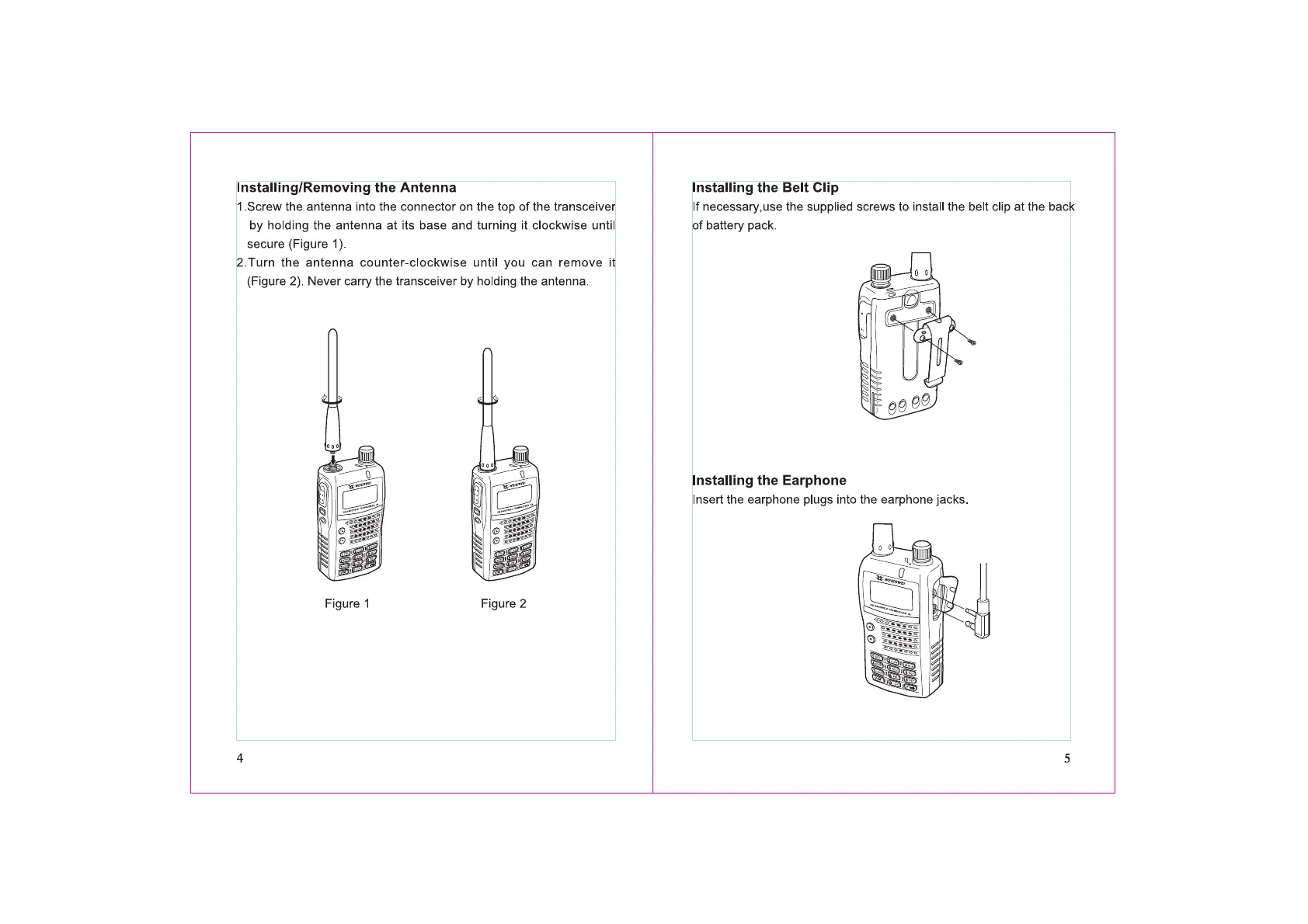 Installing/Removing the Antenna

1.Screw the antenna into the connector on the top of the transceiver by holding the antenna at its base and turning it clockwise until secure (Figure 1).

2.Turn the antenna counter-clockwise until you can remove it (Figure 2). Never carry the transceiver by holding the antenna.

Figure 1

Figure 2

4

Installing the Belt Clip

If necessary,use the supplied screws to install the belt clip at the back of battery pack.

Installing the Earphone

Insert the earphone plugs into the earphone jacks.

5