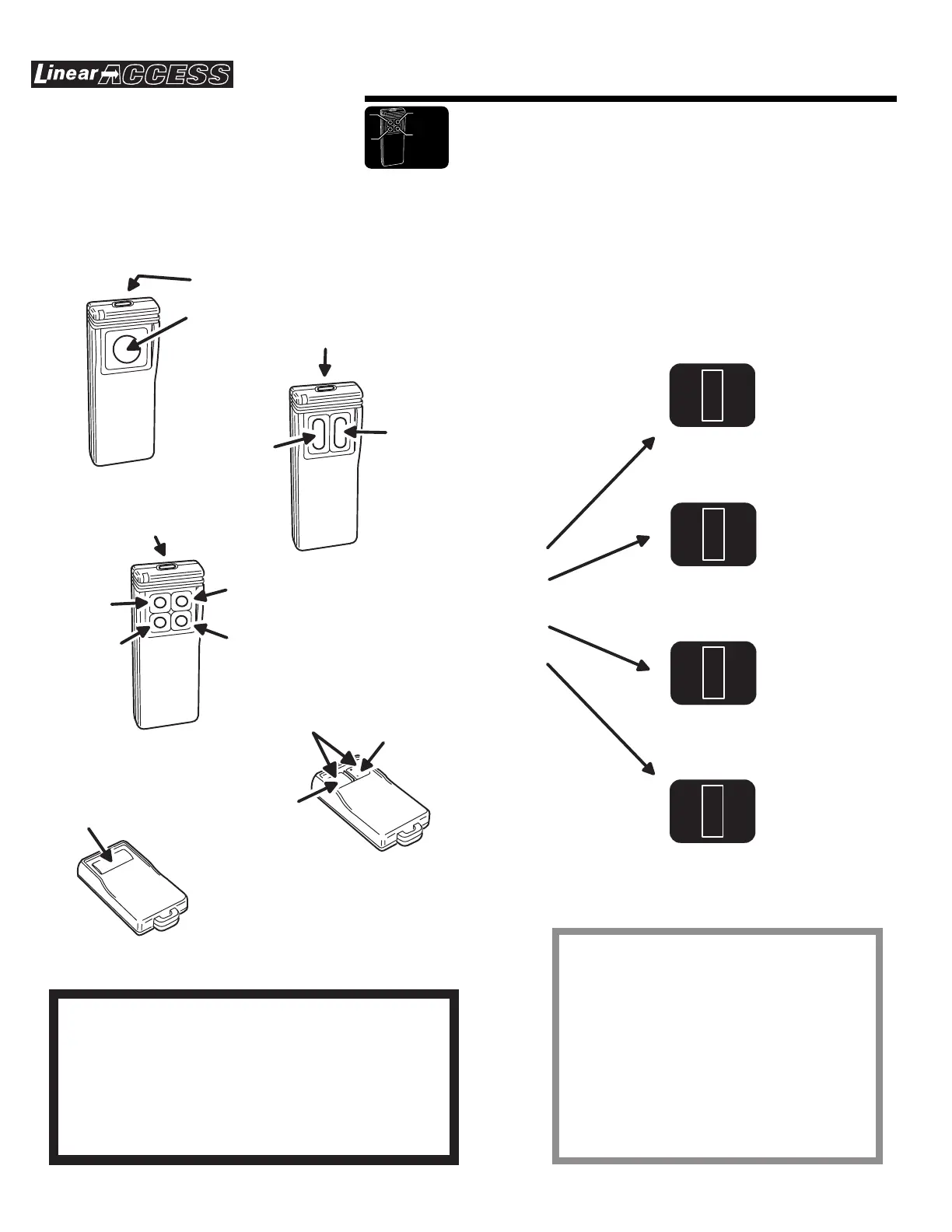 Linear ACCESS