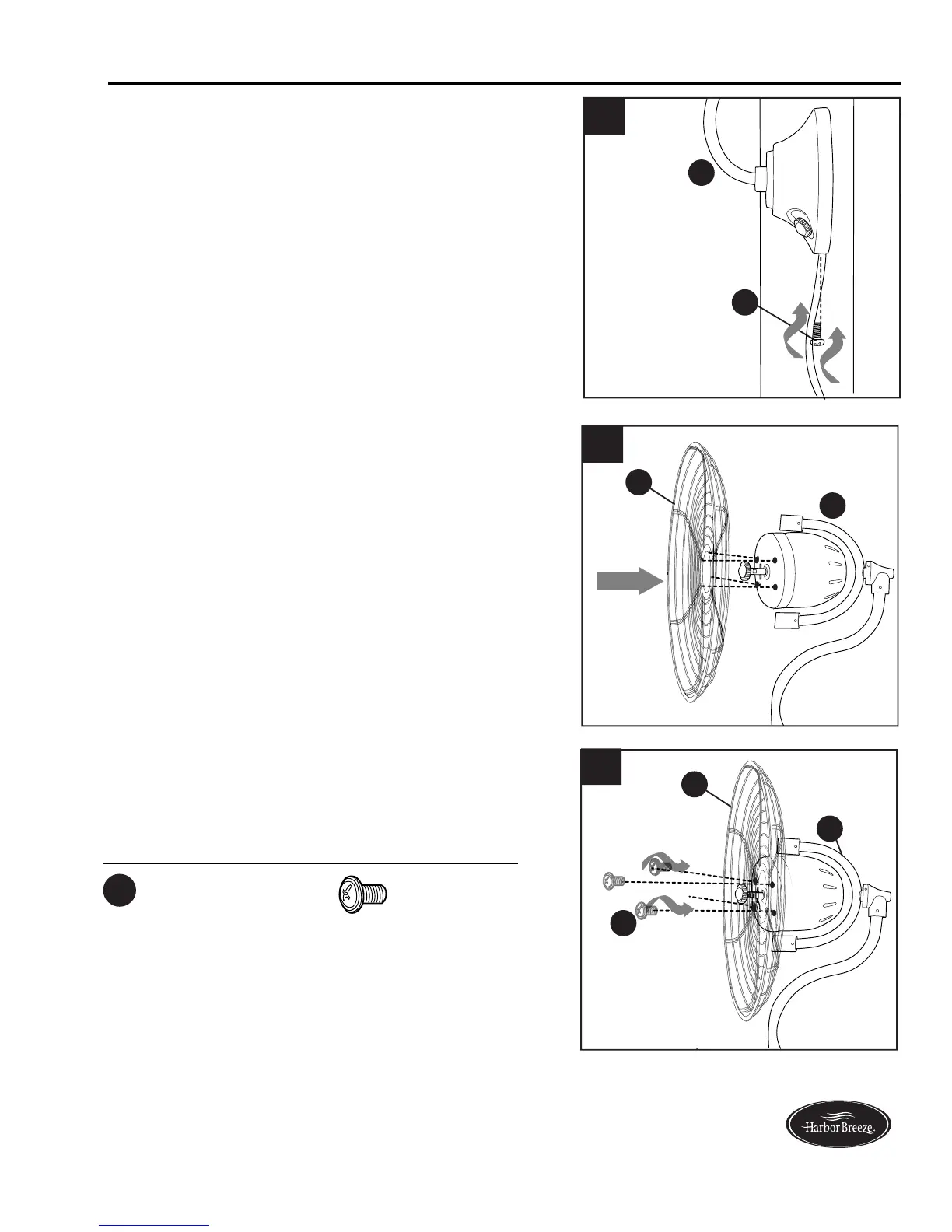 Harbor Breeze