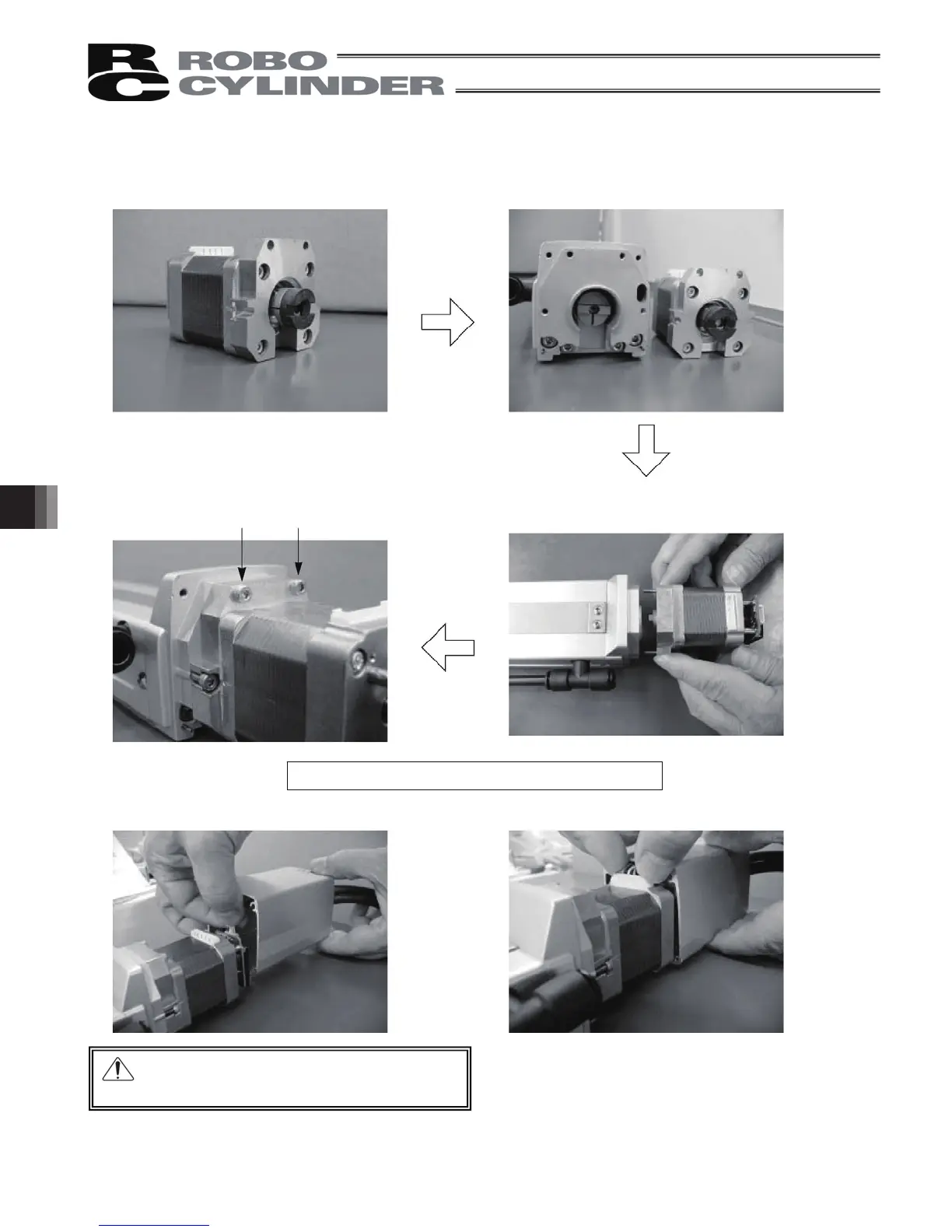 RC ROBO CYLINDER