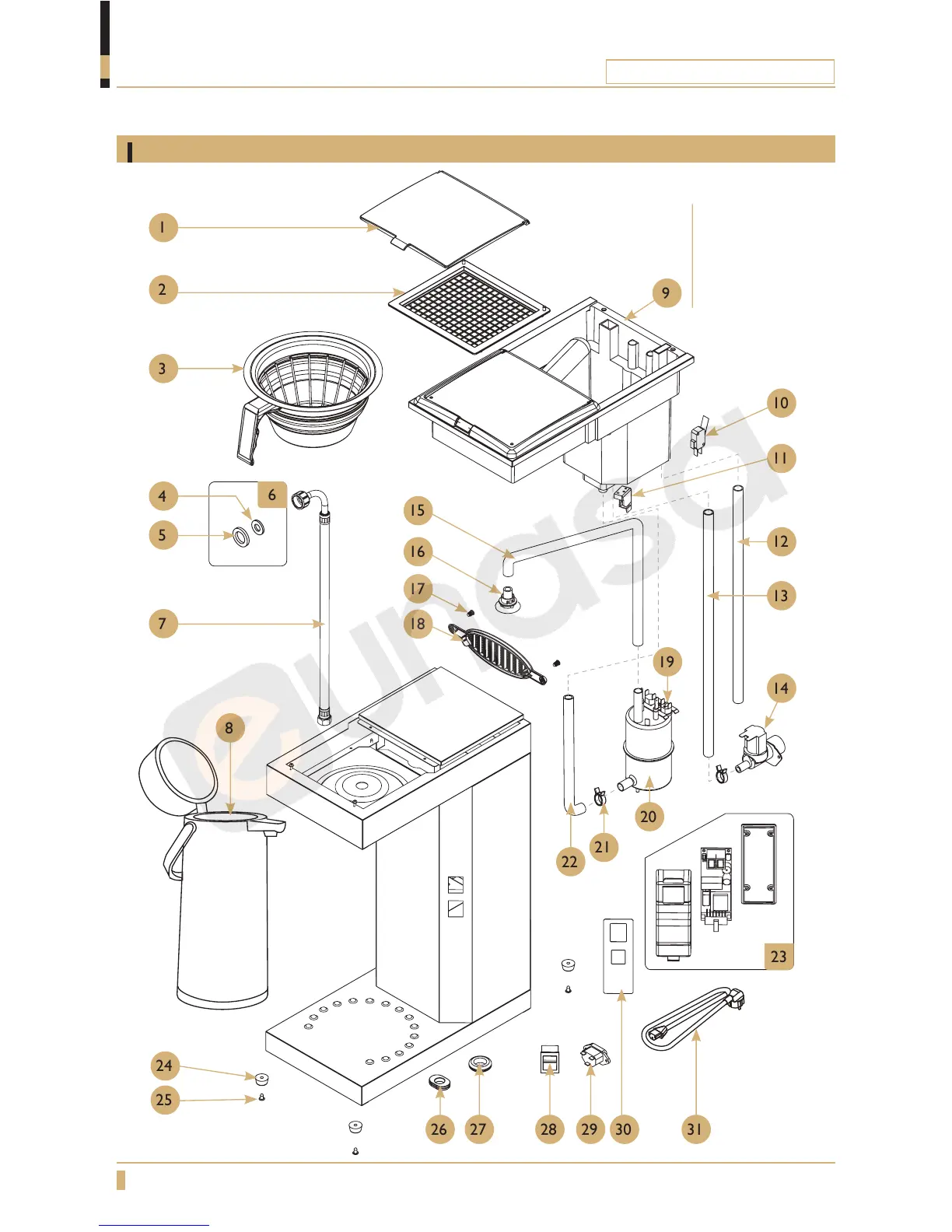 1

2

3

4

5

6

7

8

9

10

11

12

13

14

15

16

17

18

19

20

21

22

23

24

25

26

27

28

29

30

31