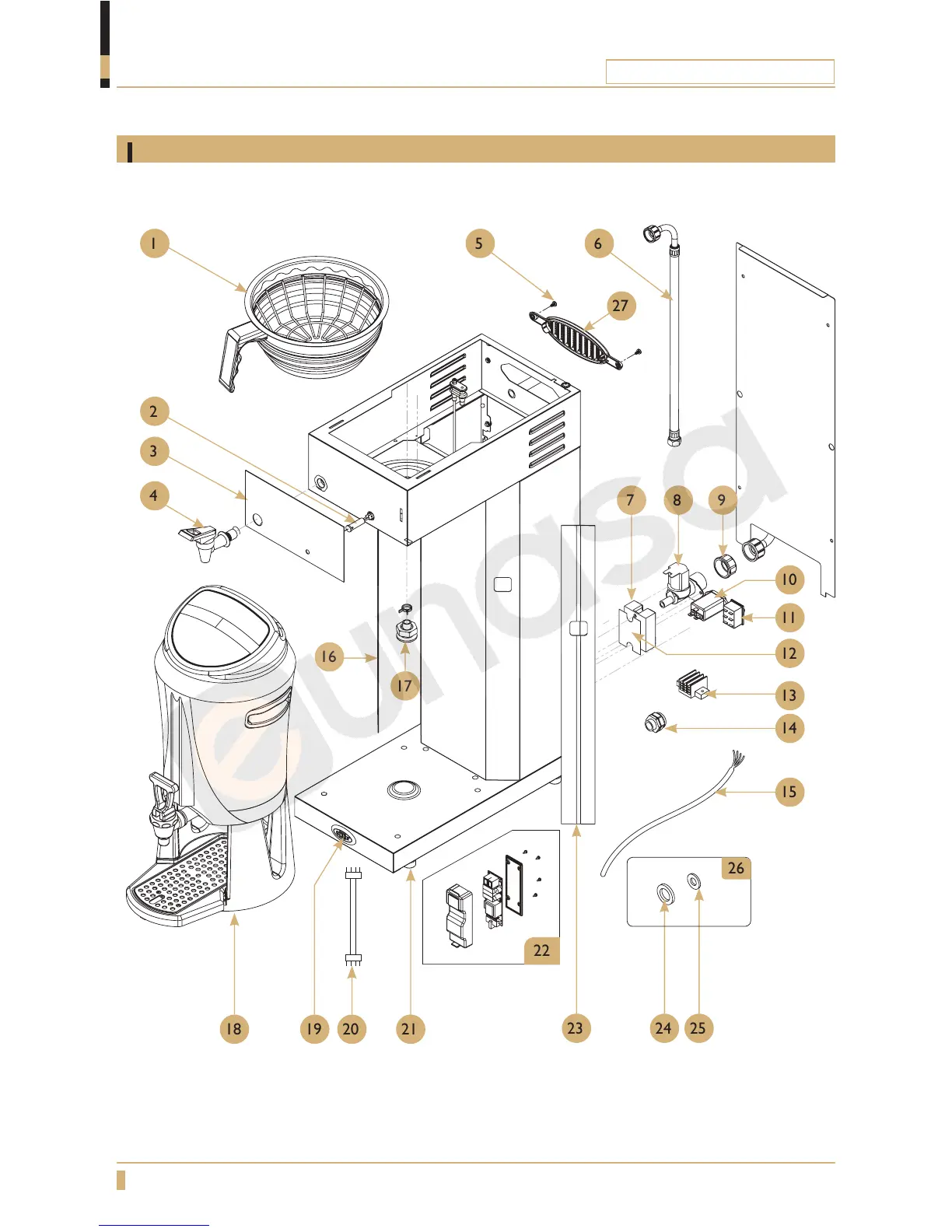 1

5

6

27

2

3

4

7

8

9

10

11

12

16

17

13

14

15

26

22

18

19

20

21

23

24

25

eunasa