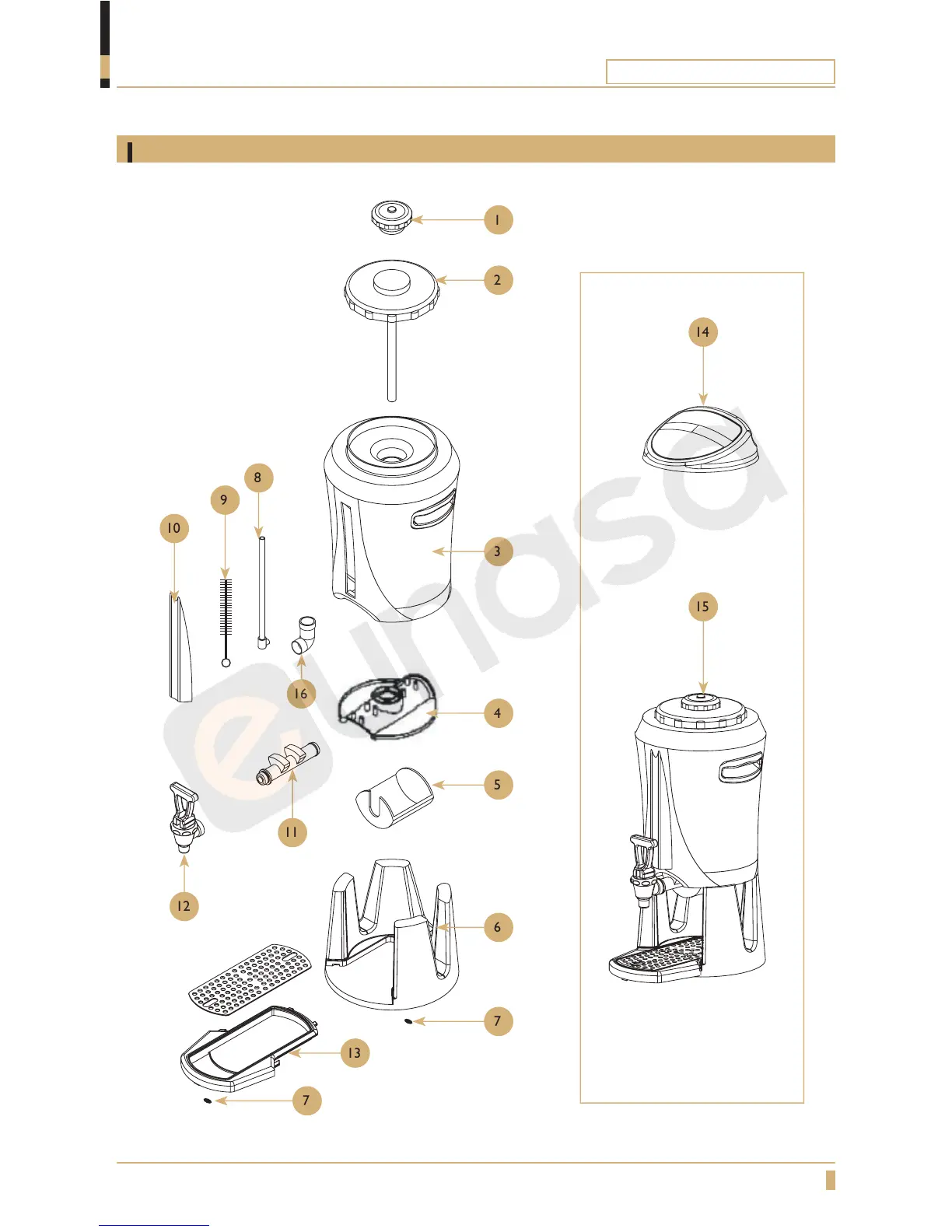 1

2

14

8

9

10

3

15

16

4

5

11

12

6

7

13

7

eunasa