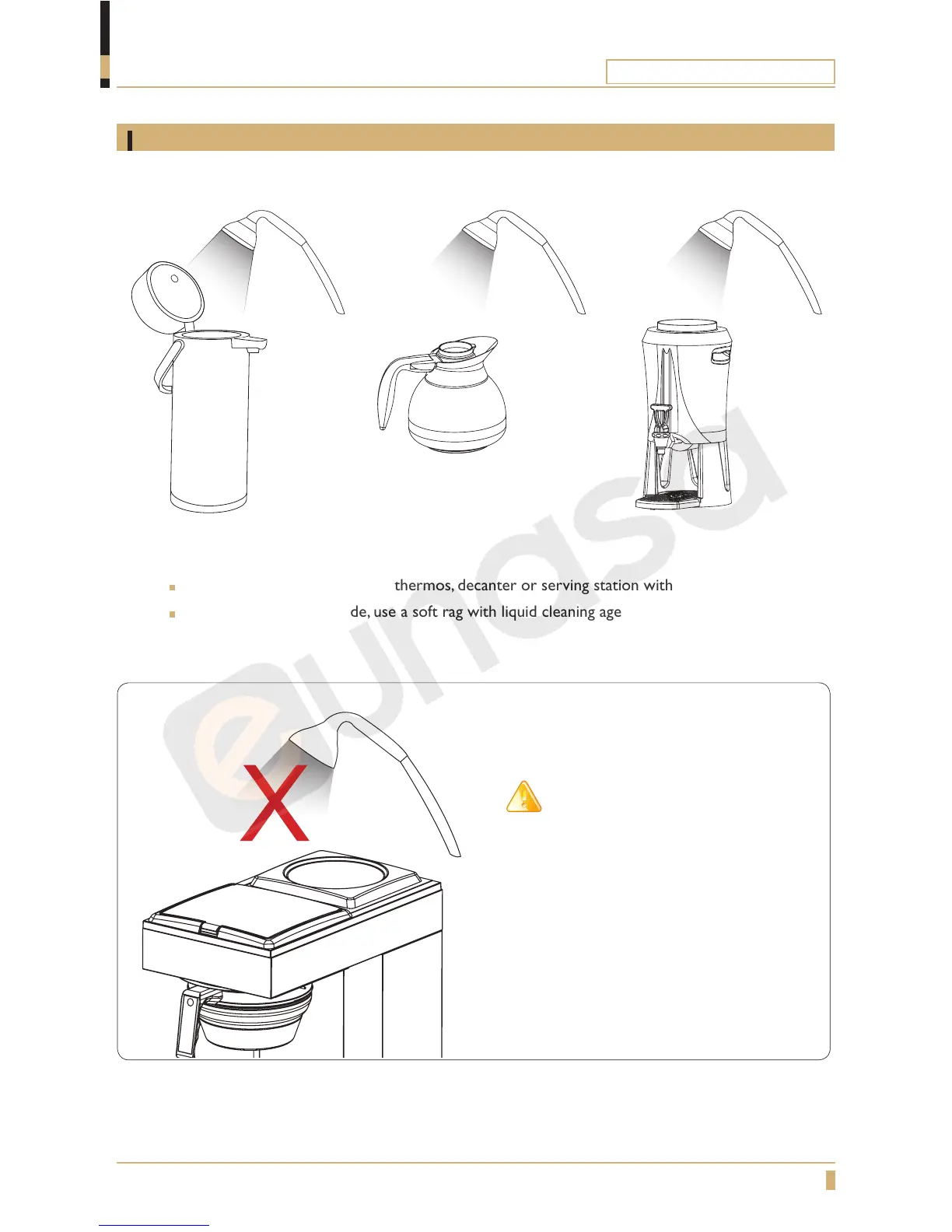 thermos, decanter or serving station with

de, use a soft rag with liquid cleaning age

eunasa