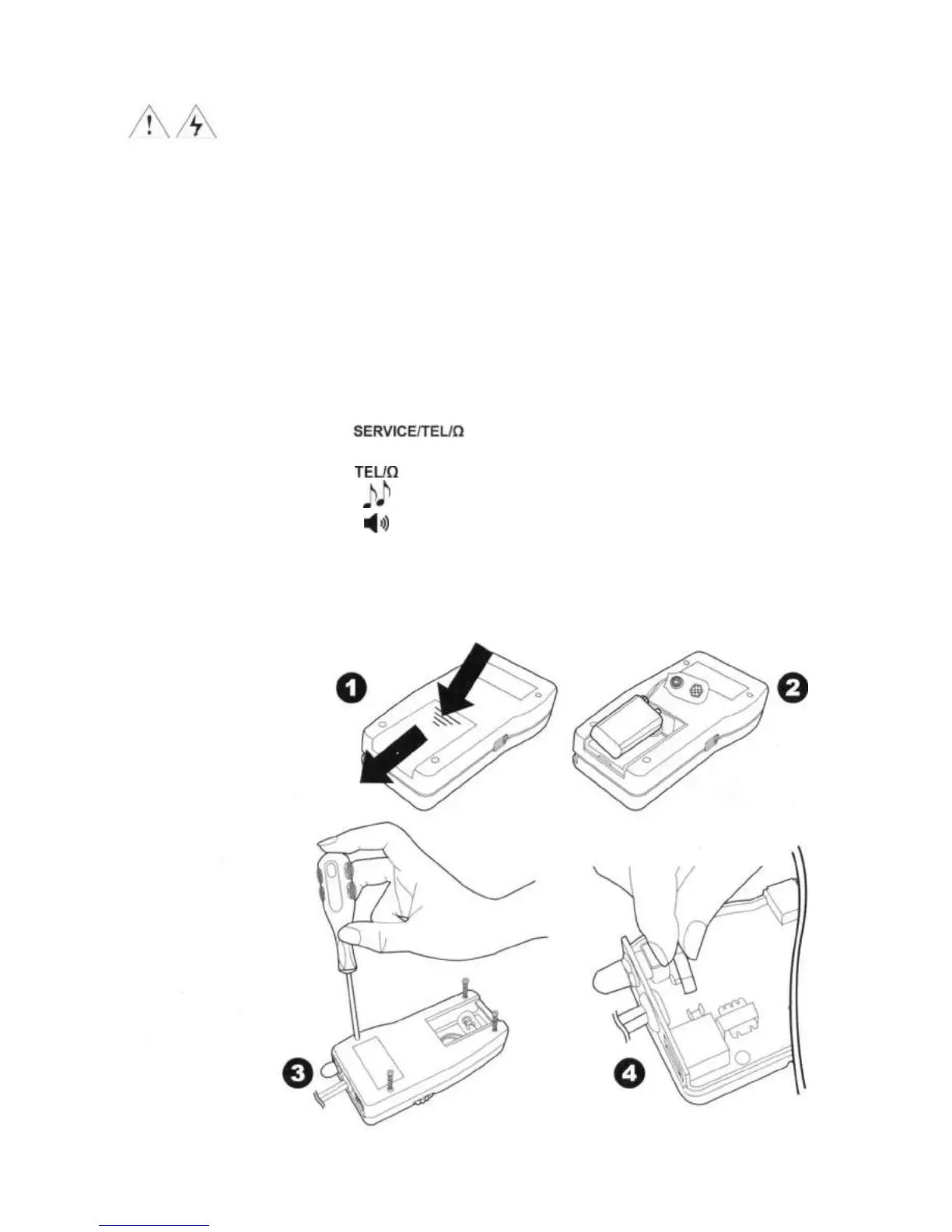 SERVICE/TEL/Ω

TEL/Ω

1

2

3

4