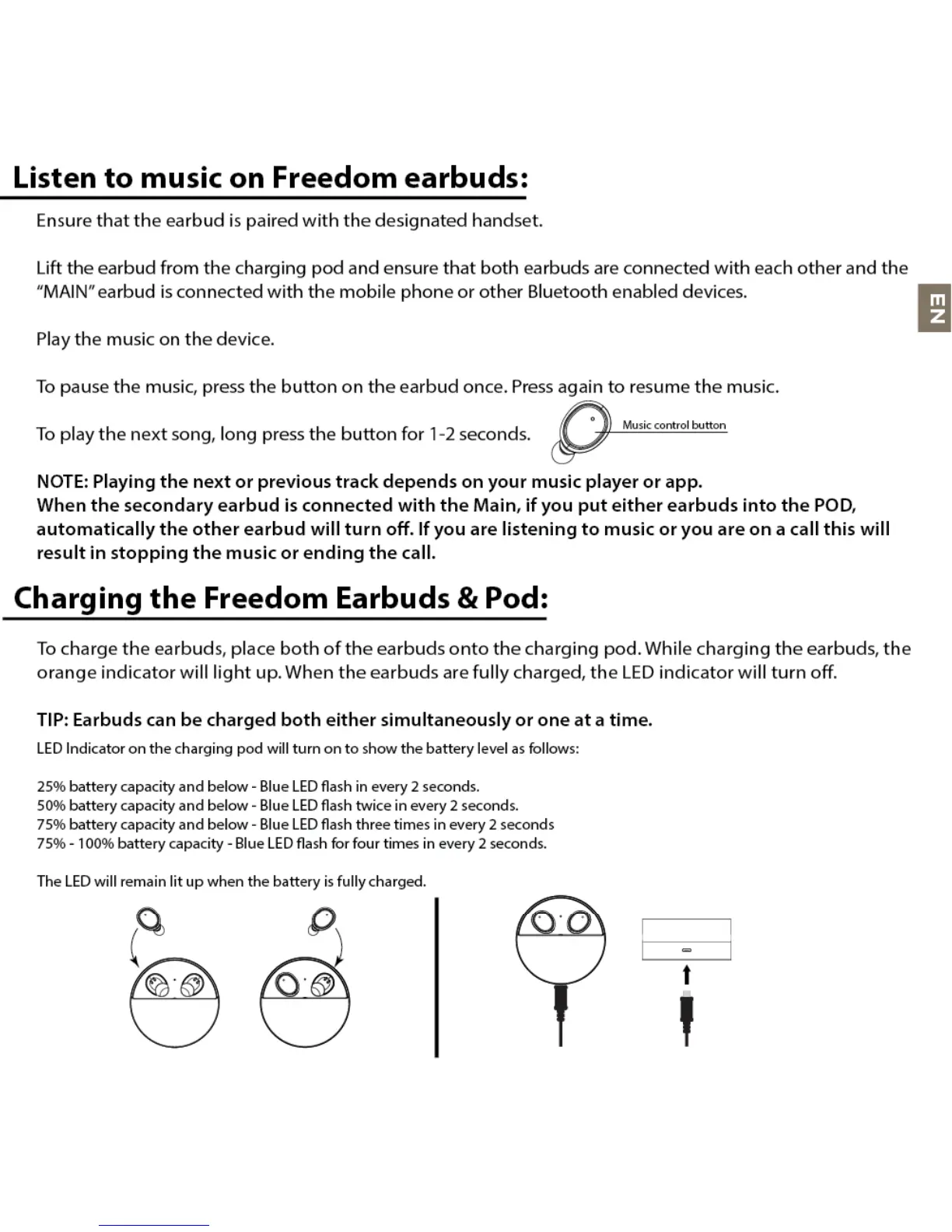 Listen to music on Freedom earbuds:

Ensure that the earbud is paired with the designated handset.

Lift the earbud from the charging pod and ensure that both earbuds are connected with each other and the "MAIN" earbud is connected with the mobile phone or other Bluetooth enabled devices.

EN

Play the music on the device.

To pause the music, press the button on the earbud once. Press again to resume the music.

To play the next song, long press the button for 1-2 seconds.

Music control button

NOTE: Playing the next or previous track depends on your music player or app.
When the secondary earbud is connected with the Main, if you put either earbuds into the POD, automatically the other earbud will turn off. If you are listening to music or you are on a call this will result in stopping the music or ending the call.

Charging the Freedom Earbuds & Pod:

To charge the earbuds, place both of the earbuds onto the charging pod. While charging the earbuds, the orange indicator will light up. When the earbuds are fully charged, the LED indicator will turn off.

TIP: Earbuds can be charged both either simultaneously or one at a time.
LED Indicator on the charging pod will turn on to show the battery level as follows:

25% battery capacity and below - Blue LED flash in every 2 seconds.
50% battery capacity and below - Blue LED flash twice in every 2 seconds.
75% battery capacity and below - Blue LED flash three times in every 2 seconds
75% - 100% battery capacity - Blue LED flash for four times in every 2 seconds.

The LED will remain lit up when the battery is fully charged.