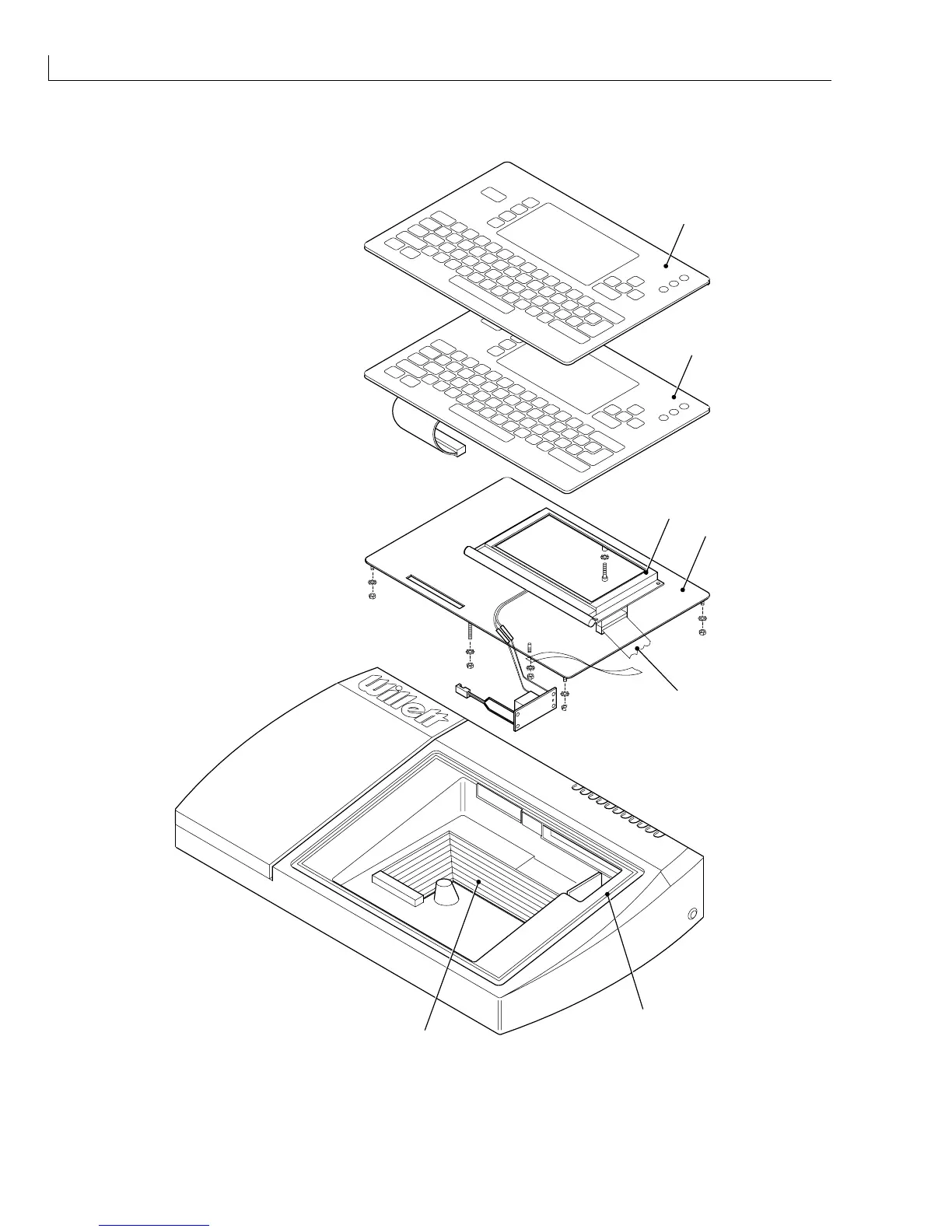 willett