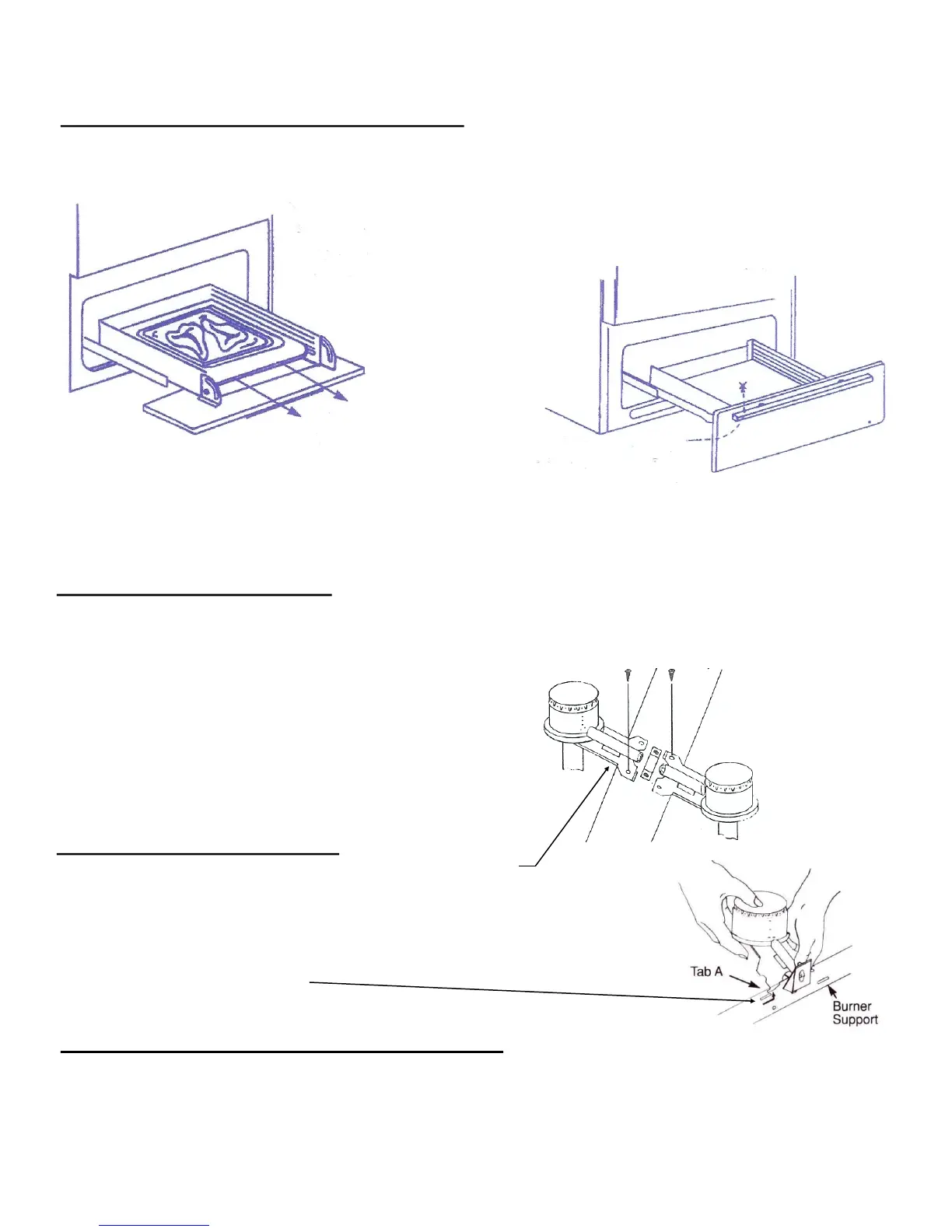 Tab A

Burner Support