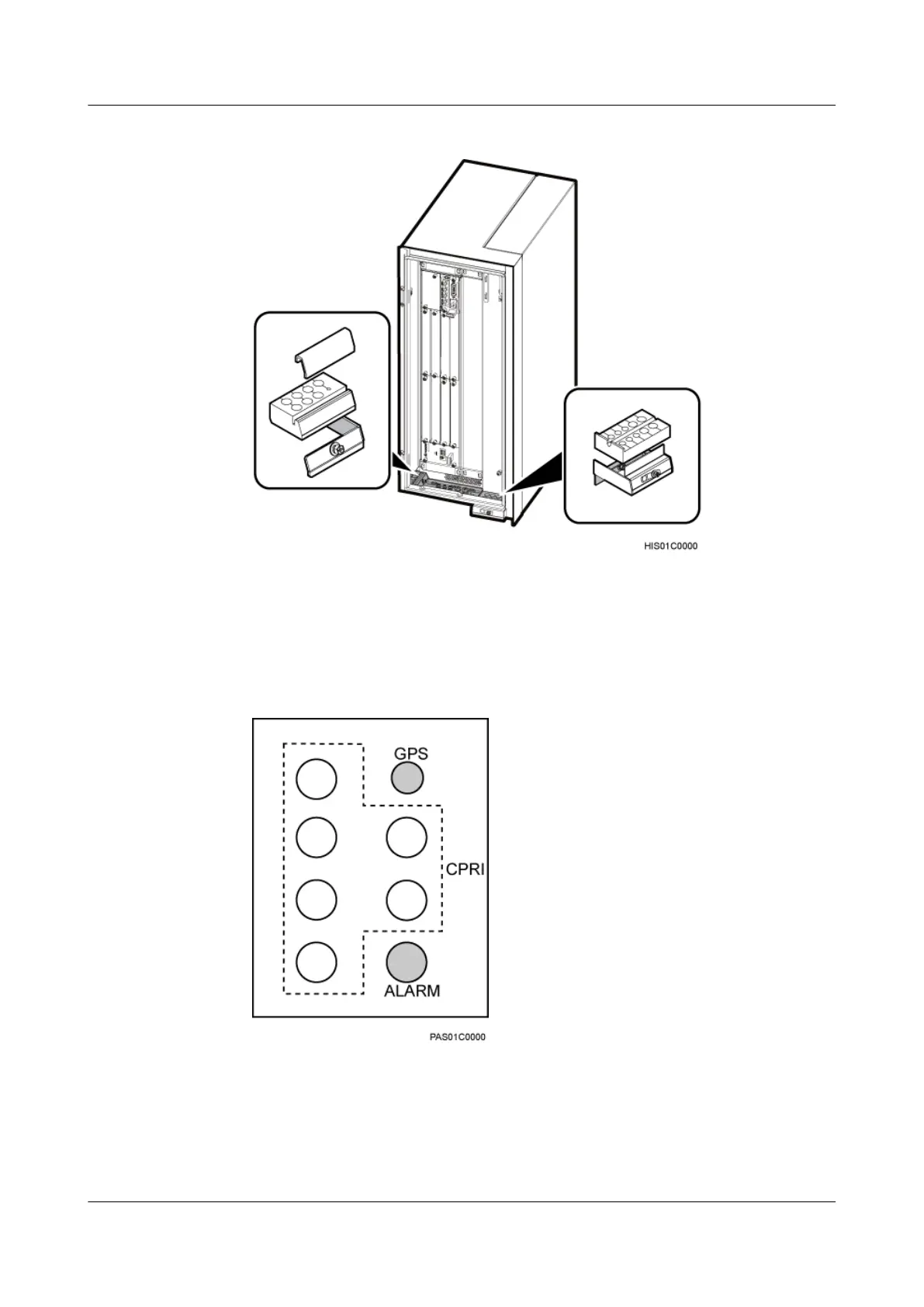 HIS01C0000

GPS

CPRI

ALARM

PAS01C0000