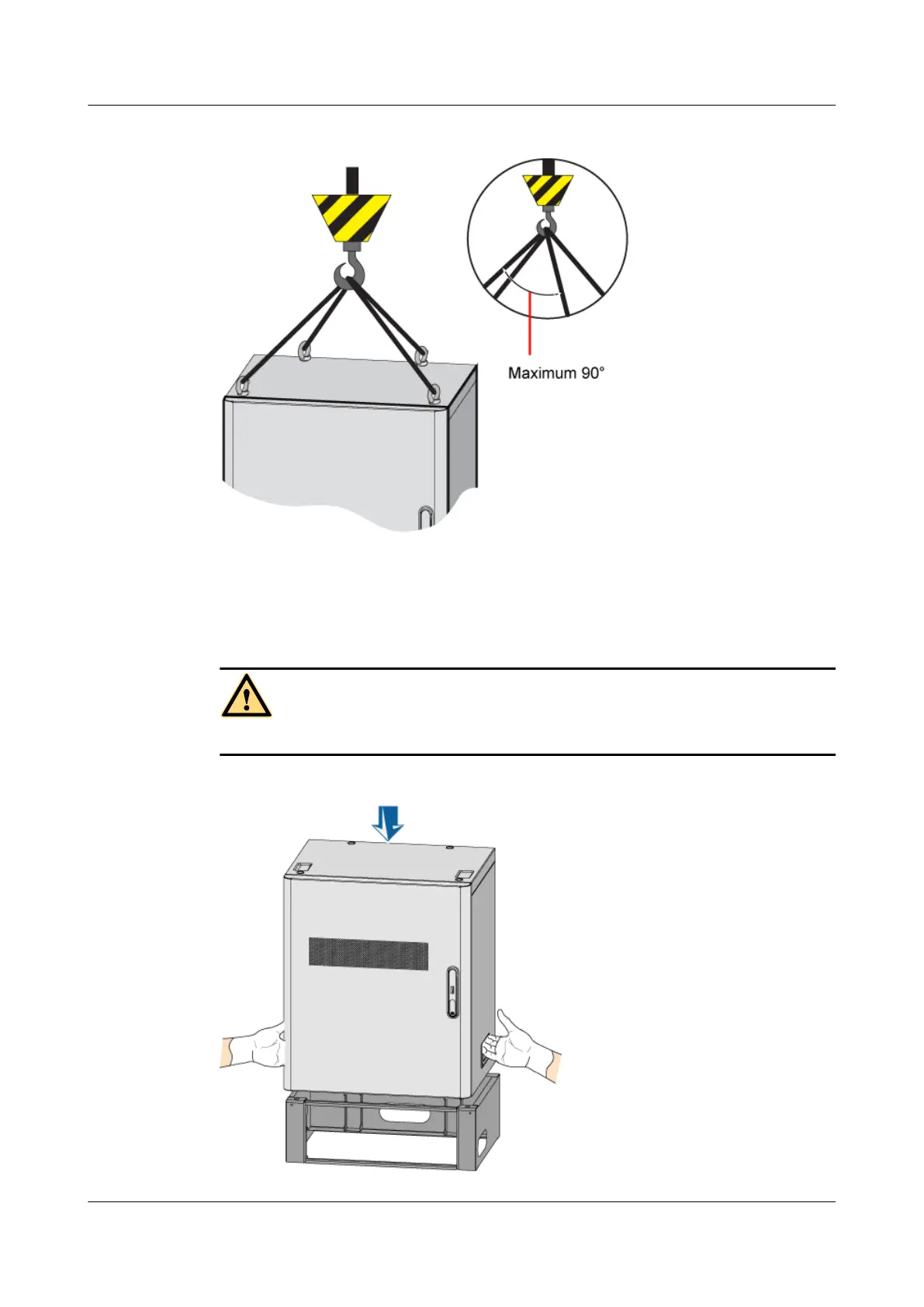 Maximum 90°