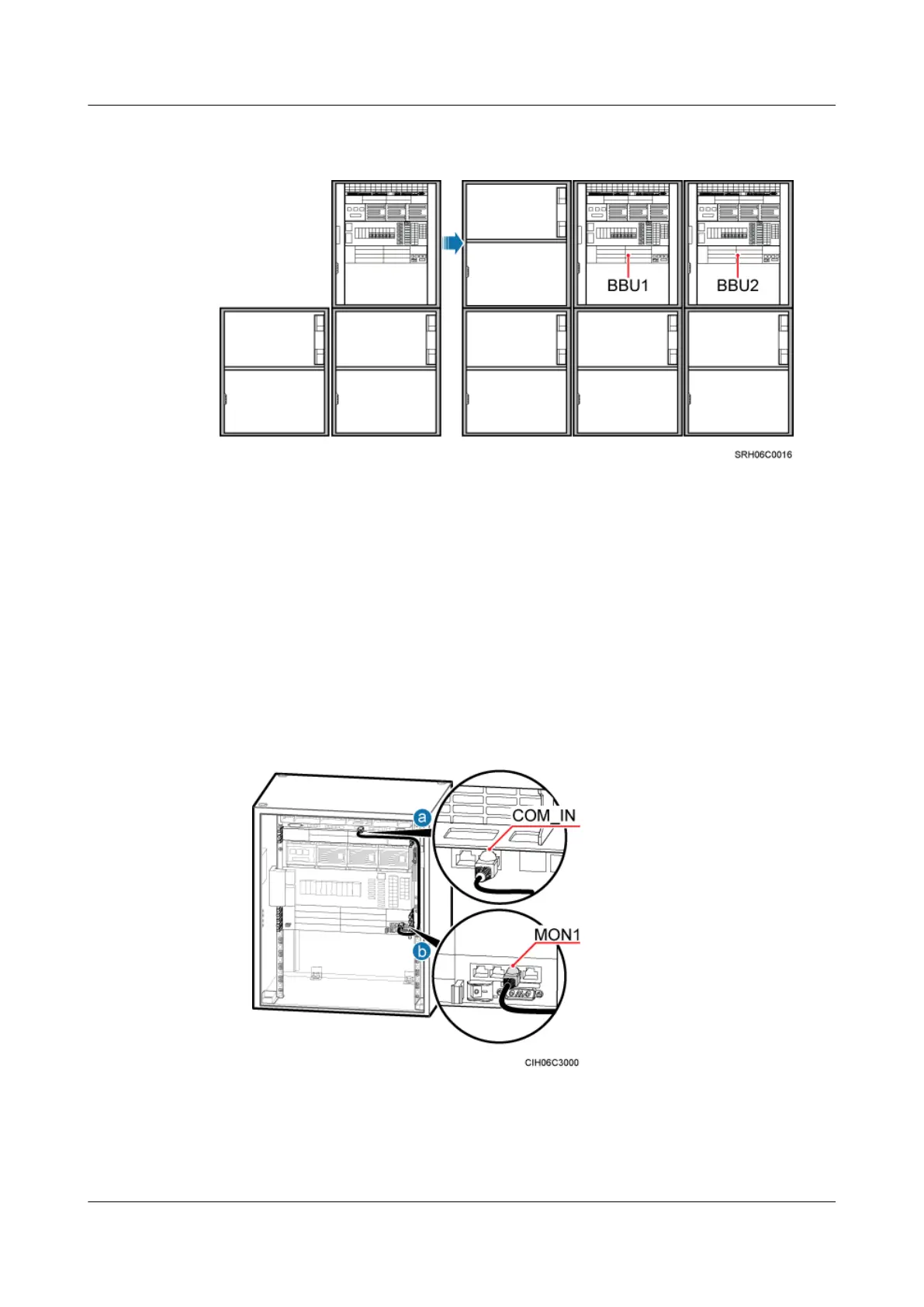 BBU1

BBU2

SRH06C0016

a

COM_IN

b

MON1

CIH06C3000