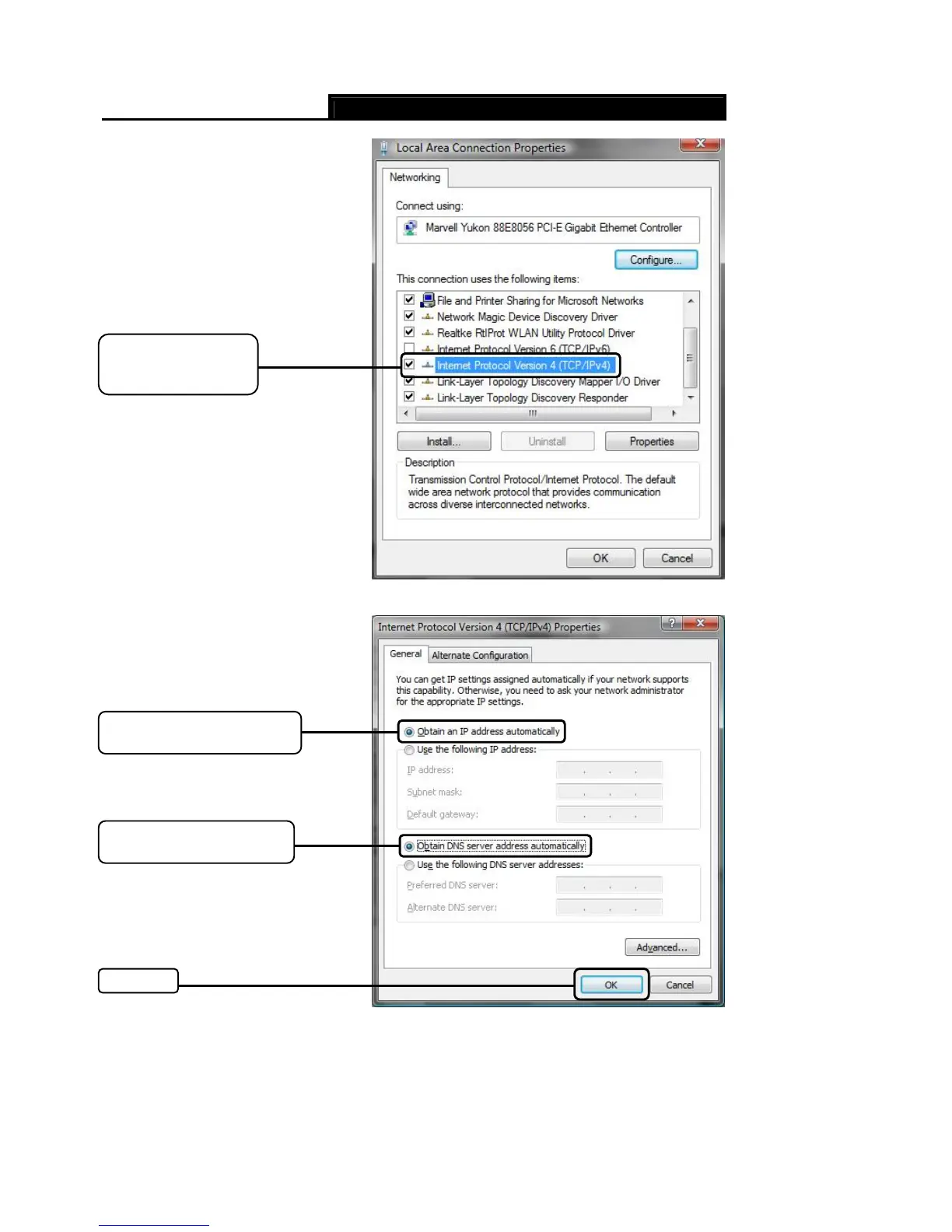 Local Area Connection Properties

Networking

Connect using:

Marvell Yukon 88E8056 PCI-E Gigabit Ethernet Controller

Configure...

This connection uses the following items:

File and Printer Sharing for Microsoft Networks
Network Magic Device Discovery Driver
Realtke RtlProt WLAN Utility Protocol Driver
Internet Protocol Version 6 (TCP/IPv6)
Internet Protocol Version 4 (TCP/IPv4)
Link-Layer Topology Discovery Mapper I/O Driver
Link-Layer Topology Discovery Responder

Install... Uninstall Properties

Description
Transmission Control Protocol/Internet Protocol. The default wide area network protocol that provides communication across diverse interconnected networks.

OK Cancel

Internet Protocol Version 4 (TCP/IPv4) Properties

General Alternate Configuration

You can get IP settings assigned automatically if your network supports this capability. Otherwise, you need to ask your network administrator for the appropriate IP settings.

Obtain an IP address automatically
Use the following IP address:
IP address:
Subnet mask:
Default gateway:

Obtain DNS server address automatically
Use the following DNS server addresses:
Preferred DNS server:
Alternate DNS server:

Advanced...

OK Cancel