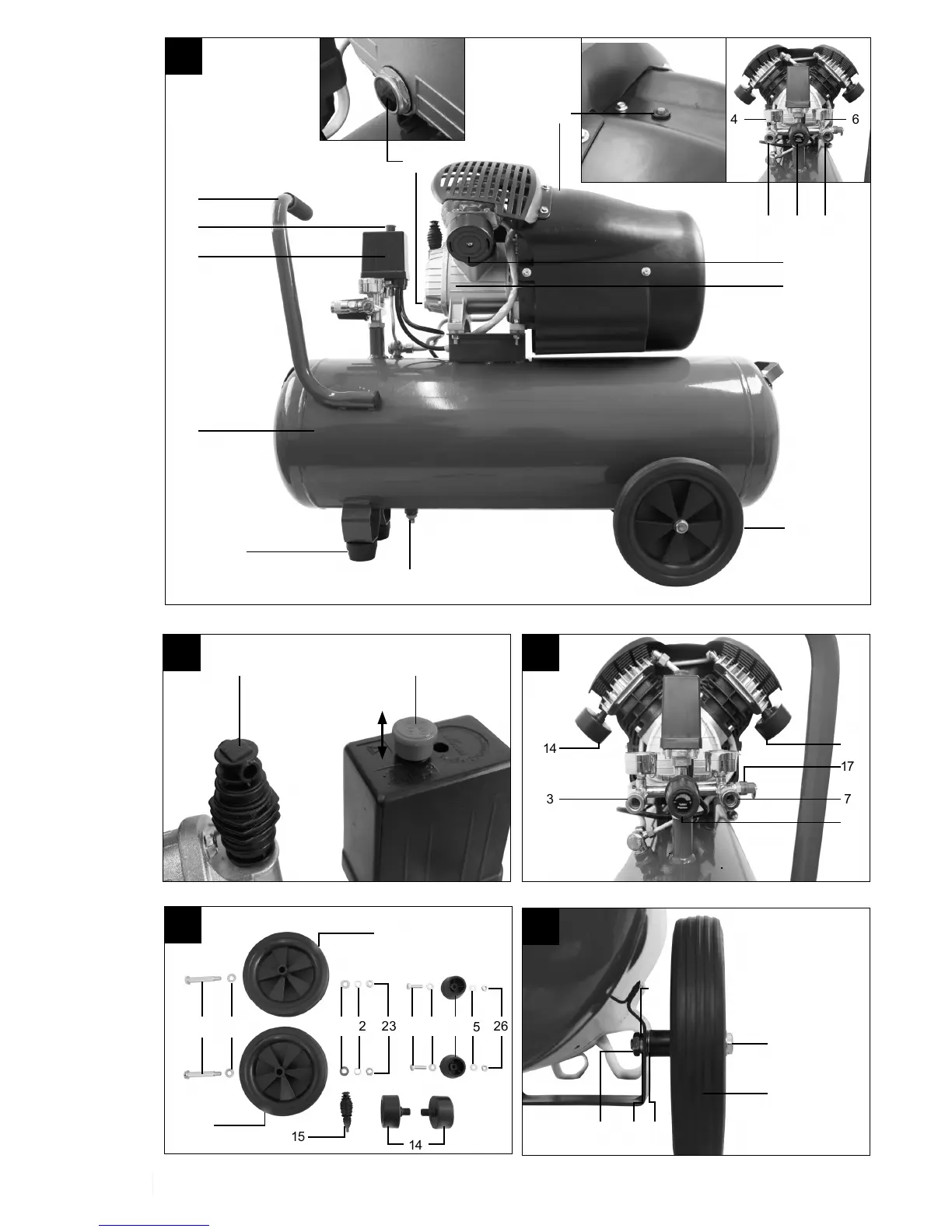 4
6

14
17
3
7

2
23
5
26
15
14