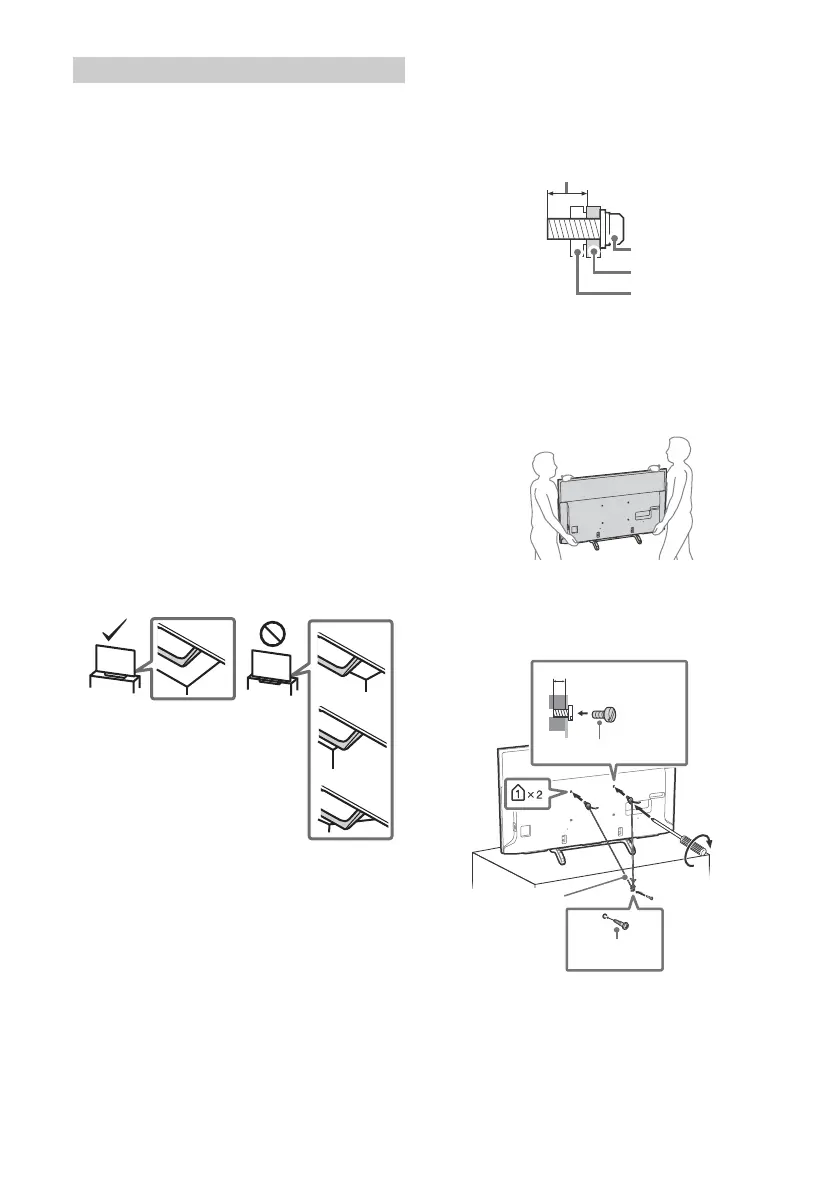 × 2