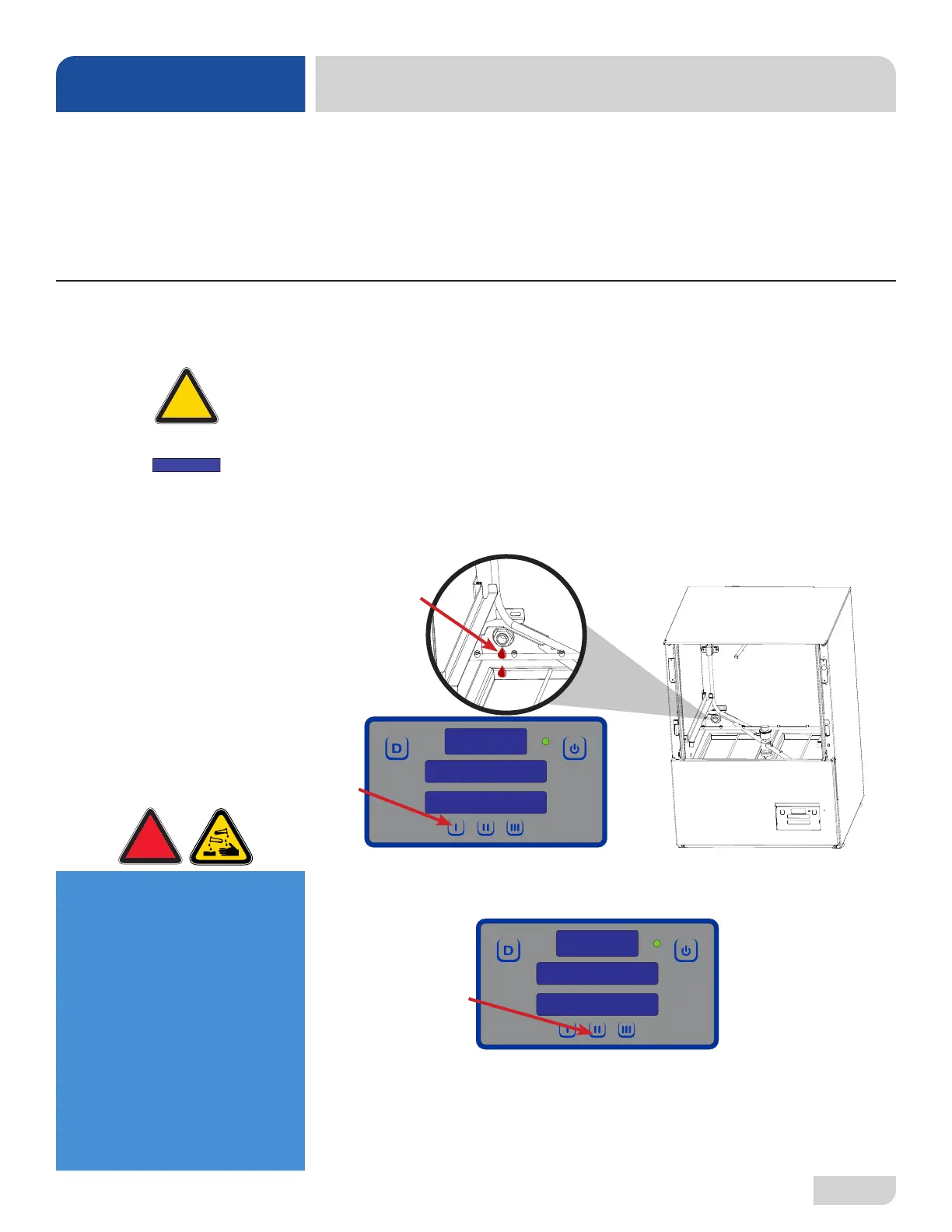 D
I II III
D
I II III