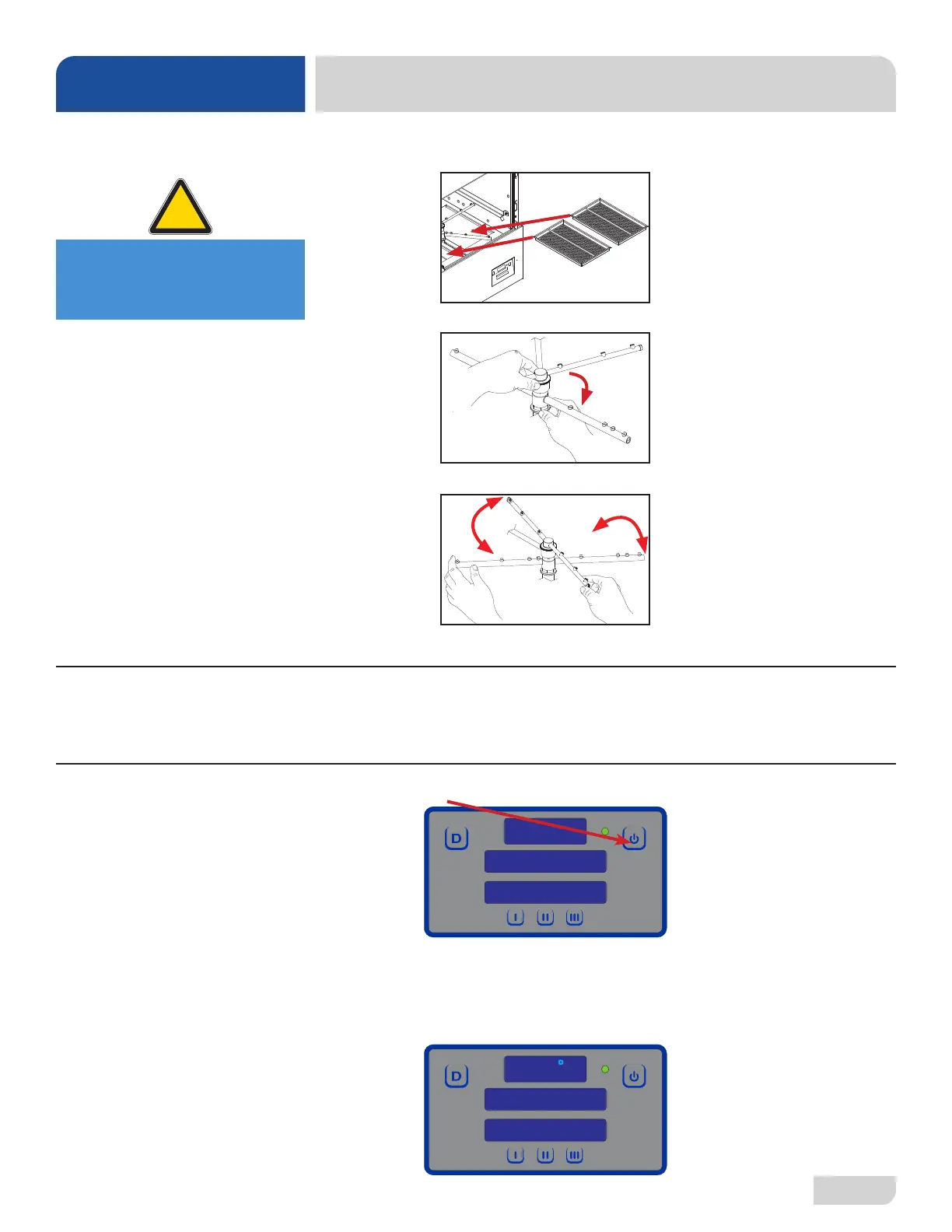 D

I II III

D

I II III