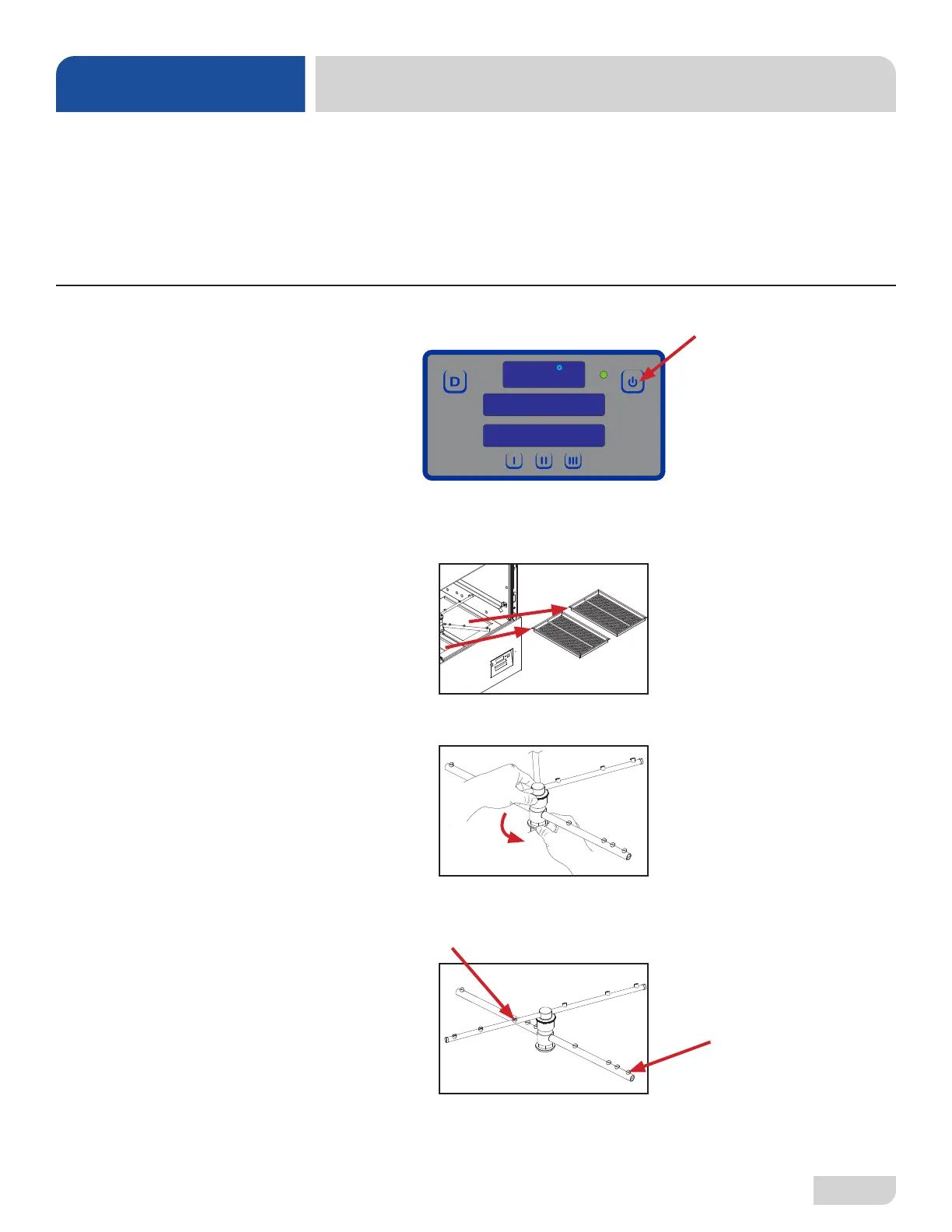 D

I II III