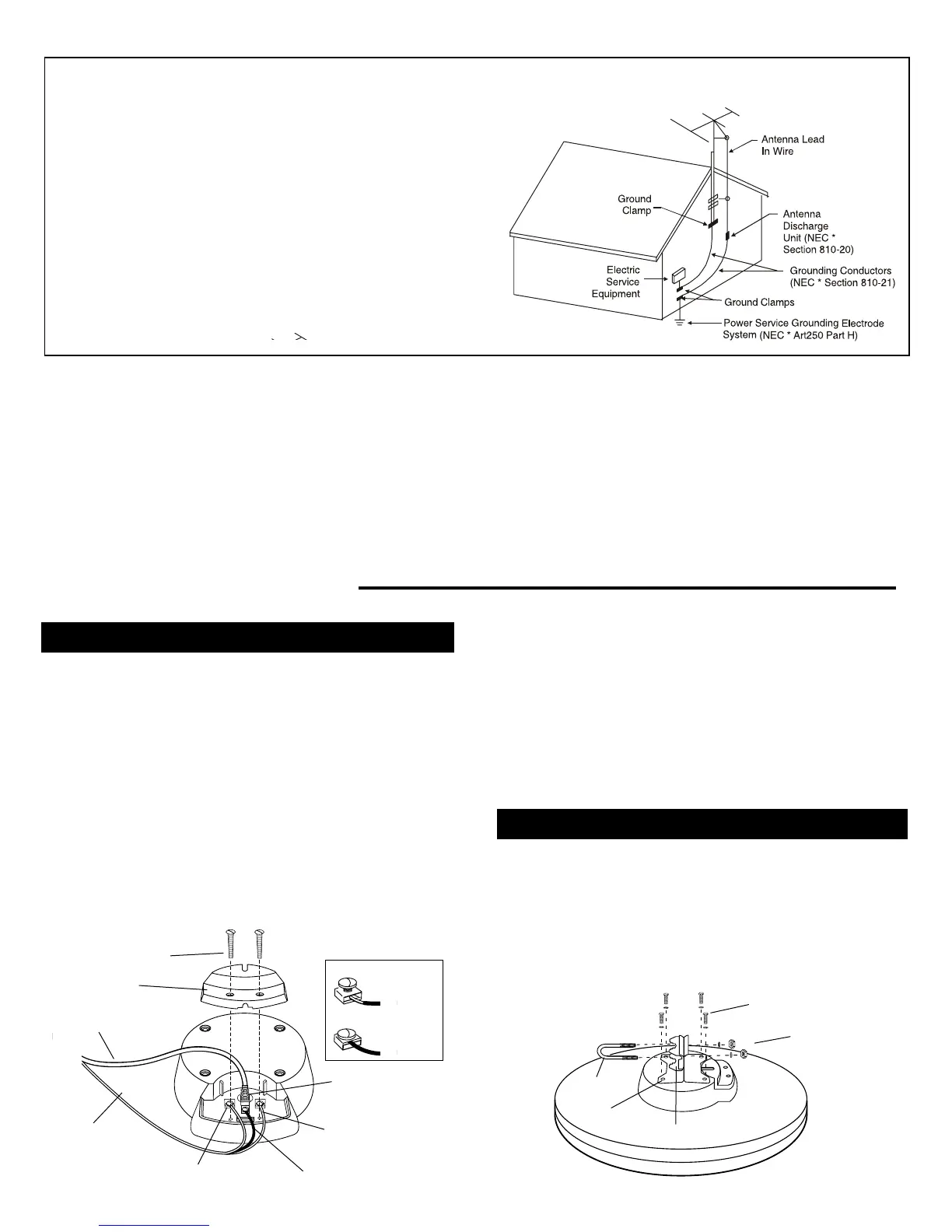 Antenna Lead In Wire

Ground Clamp

Antenna Discharge Unit (NEC * Section 810-20)

Electric Service Equipment

Grounding Conductors (NEC * Section 810-21)

Ground Clamps

Power Service Grounding Electrode System (NEC * Art250 Part H)