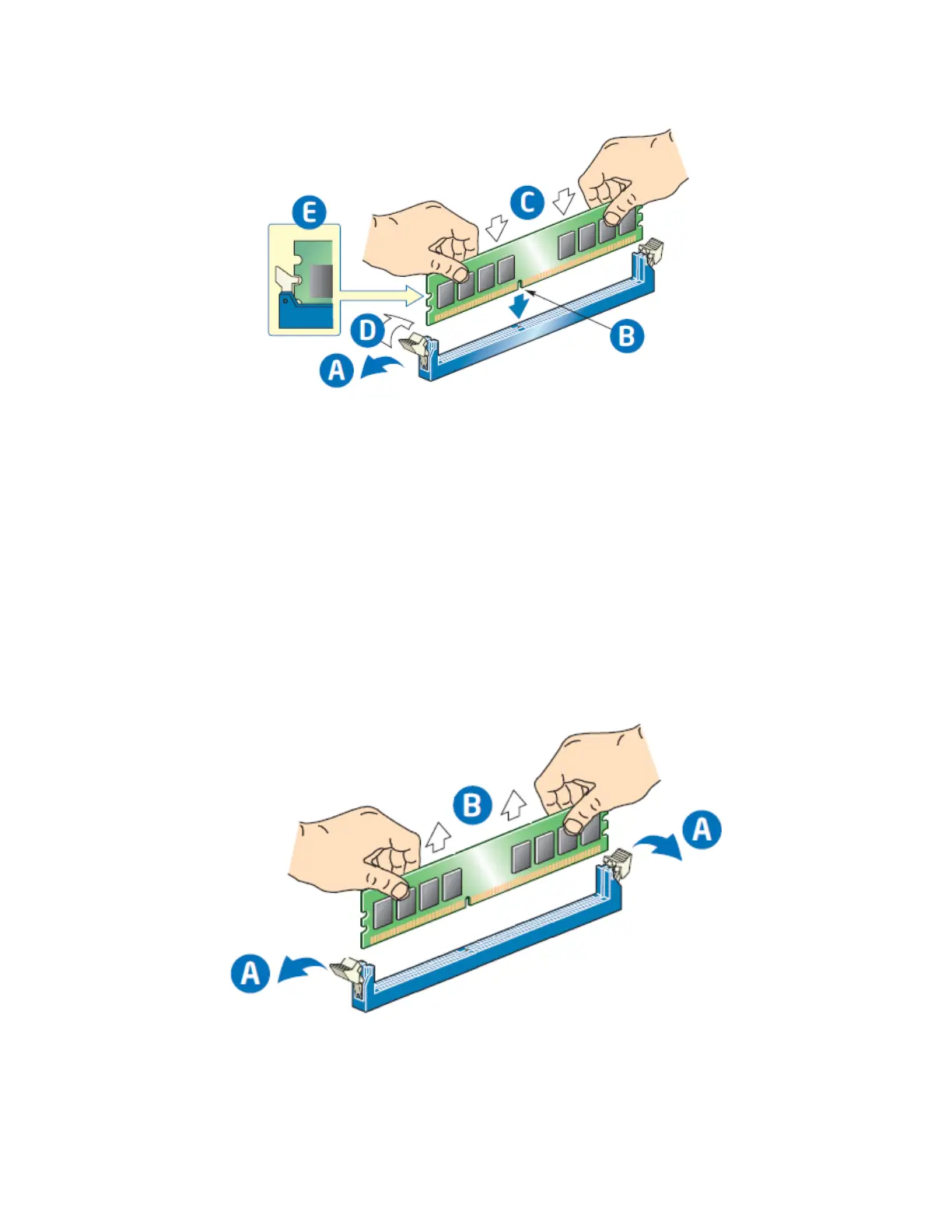 E

C

D

B

A

B

A

A