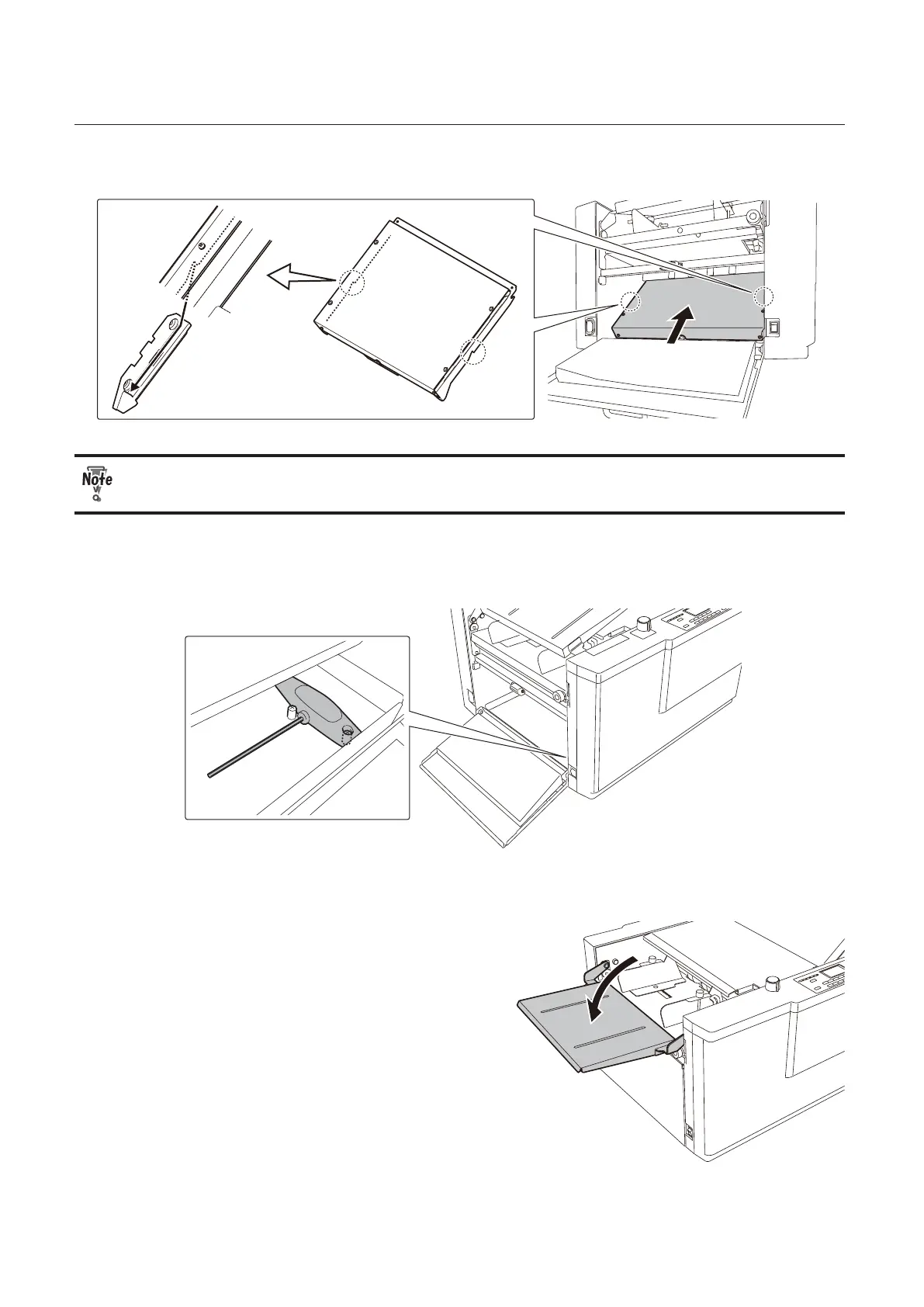 Note