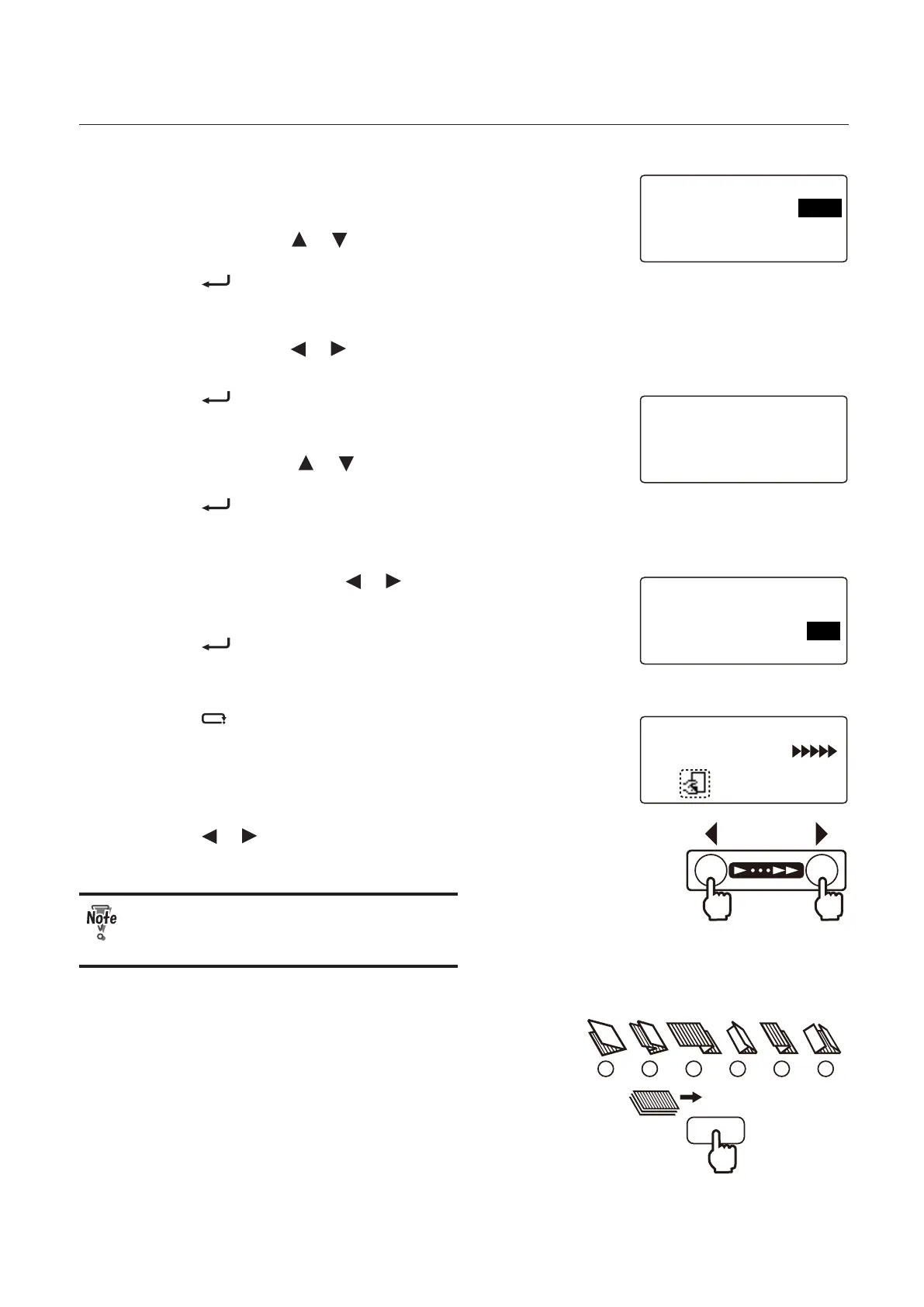 Note