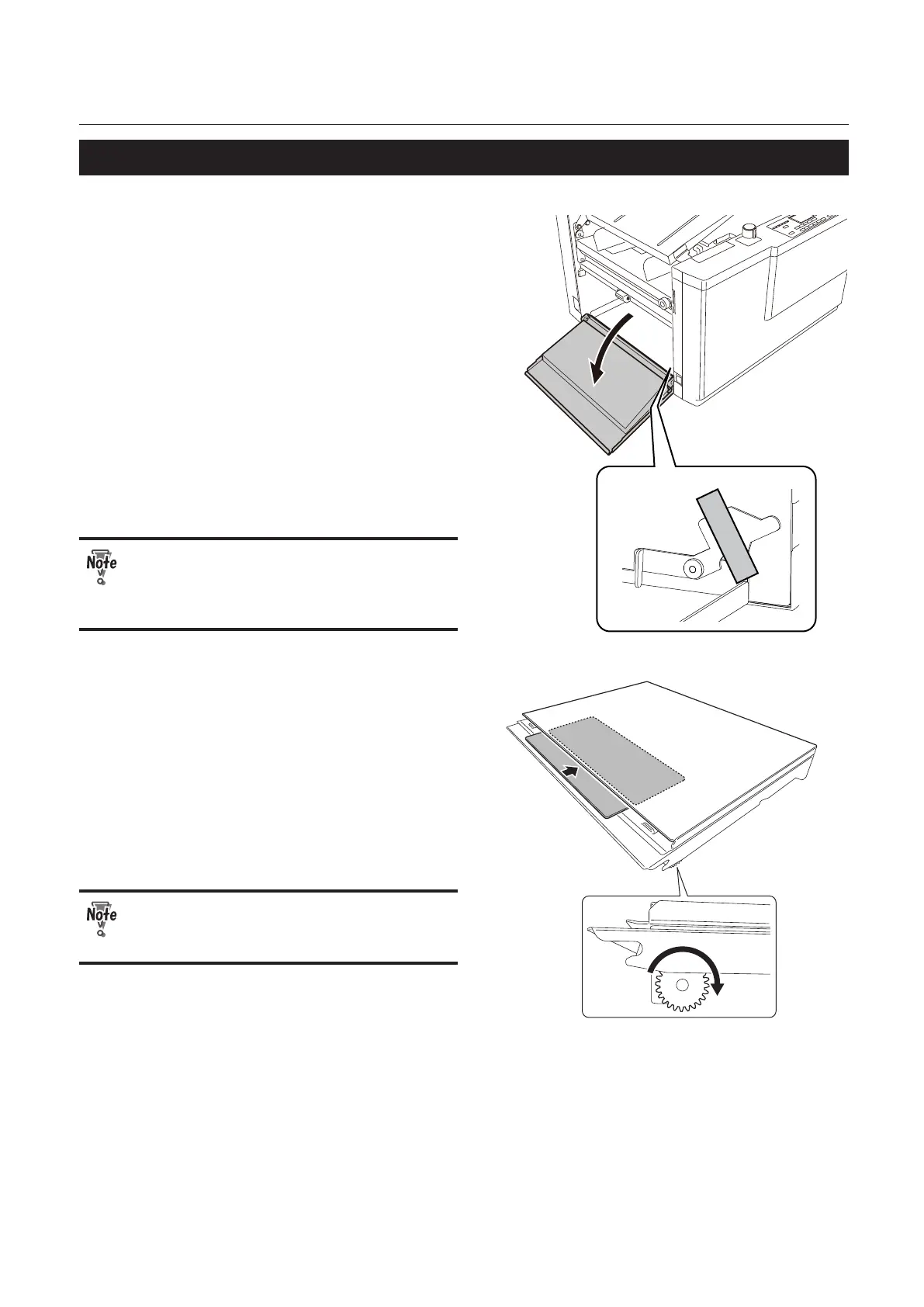 Note

Note