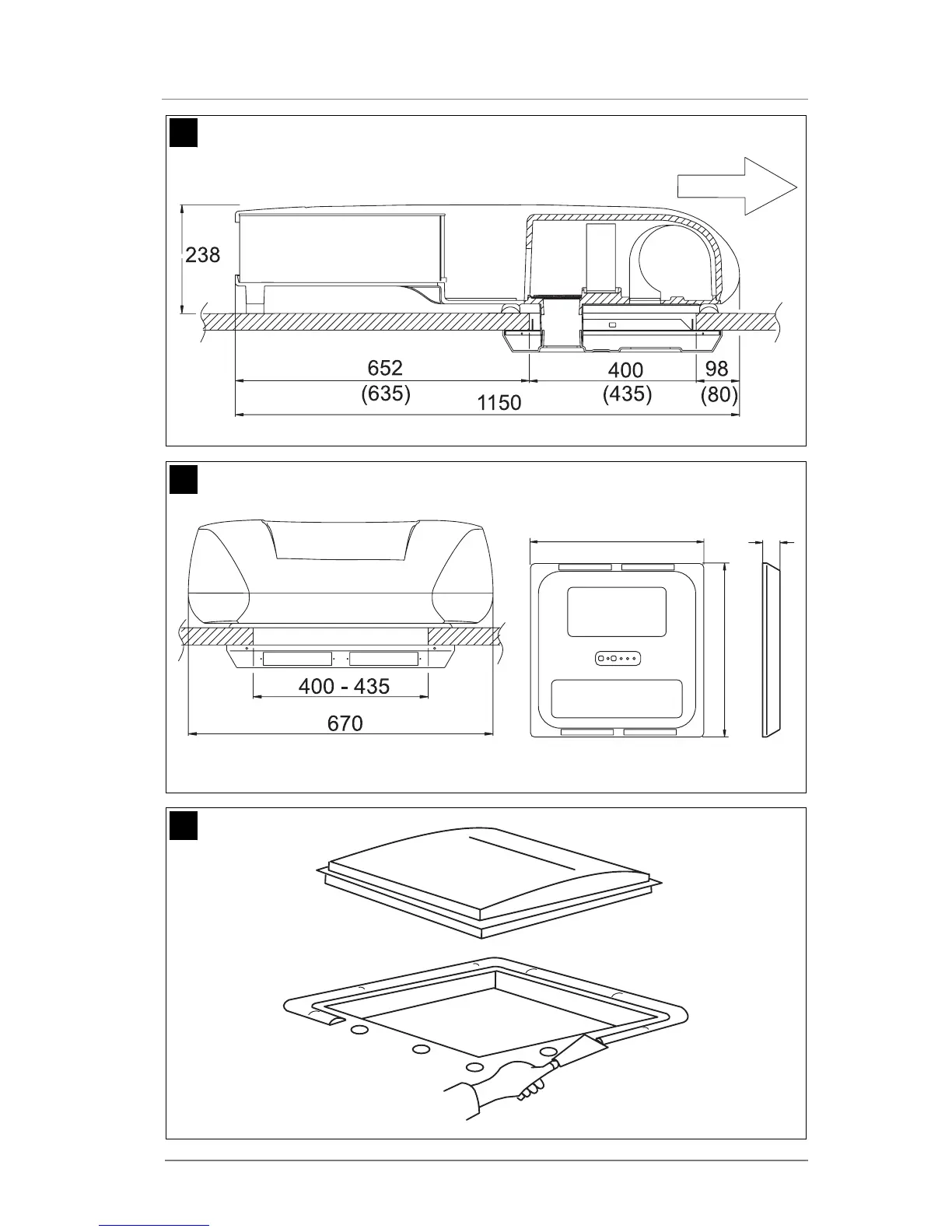 238

652
(635)

400
(435)

98
(80)

1150

400 - 435

670