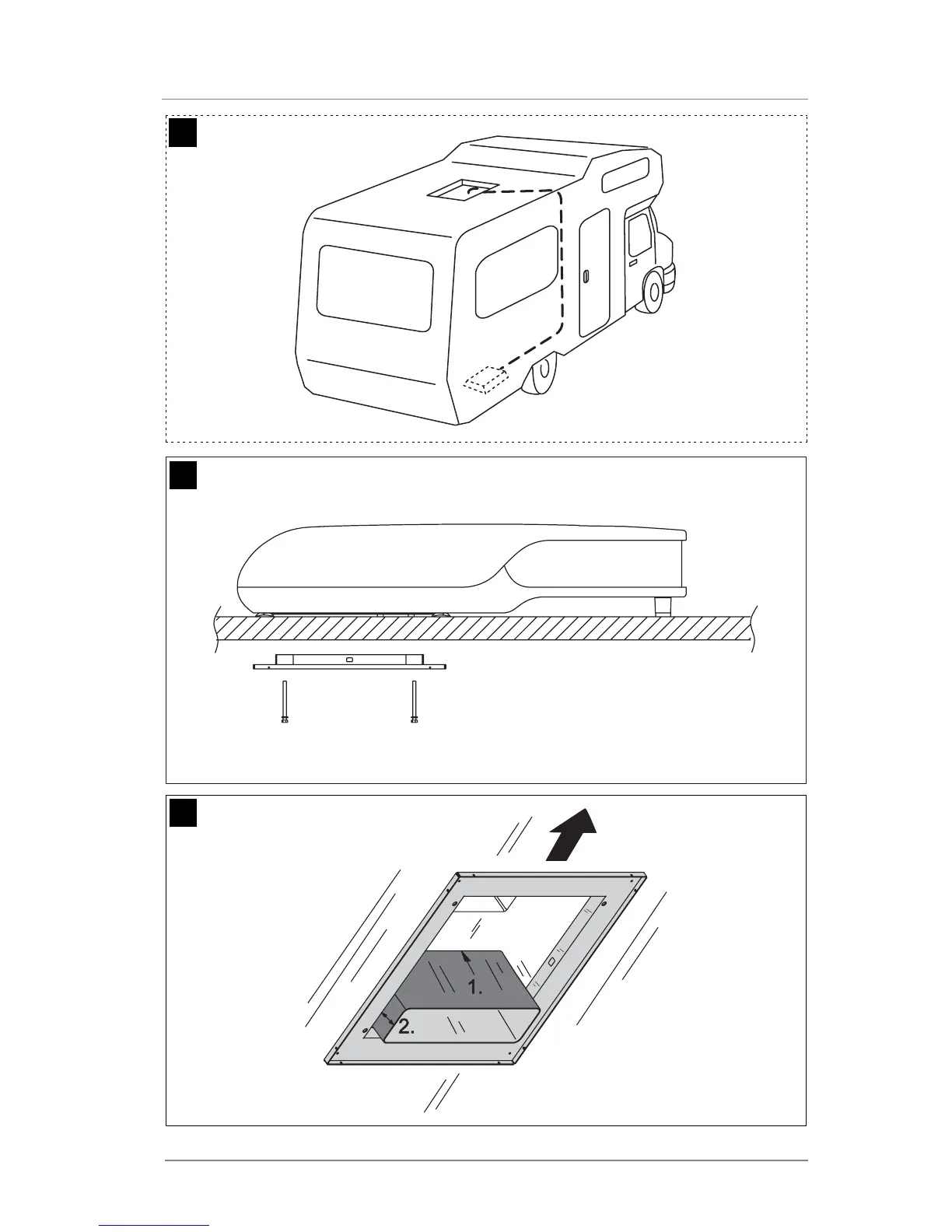 1.

2.