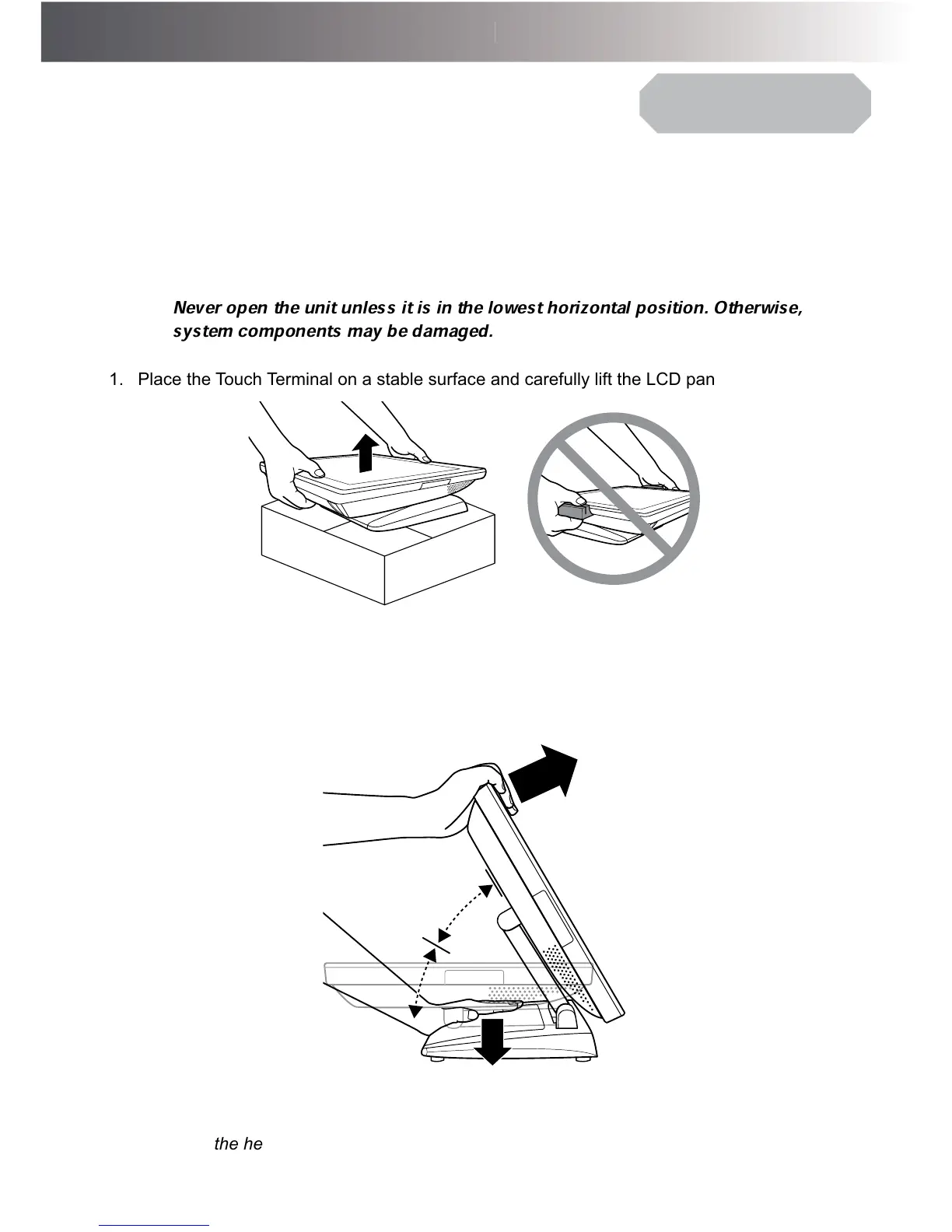 Never open the unit unless it is in the lowest horizontal position. Otherwise, system components may be damaged.

1. Place the Touch Terminal on a stable surface and carefully lift the LCD pan

the he